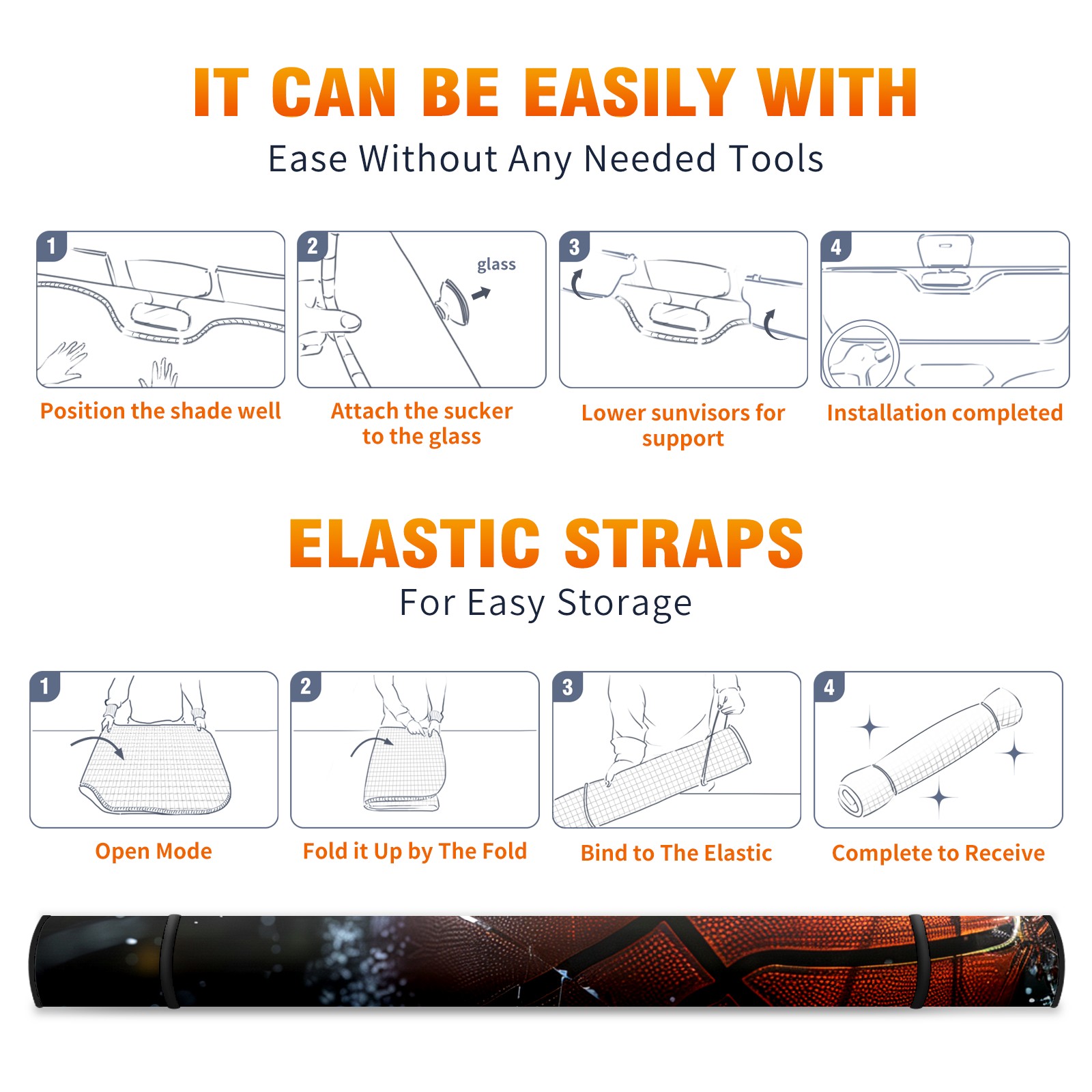 IT CAN BE EASILY WITH
Ease Without Any Needed Tools

1
Position the shade well

2
glass
Attach the sucker to the glass

3
Lower sunvisors for support

4
Installation completed

ELASTIC STRAPS
For Easy Storage

1
Open Mode

2
Fold it Up by The Fold

3
Bind to The Elastic

4
Complete to Receive