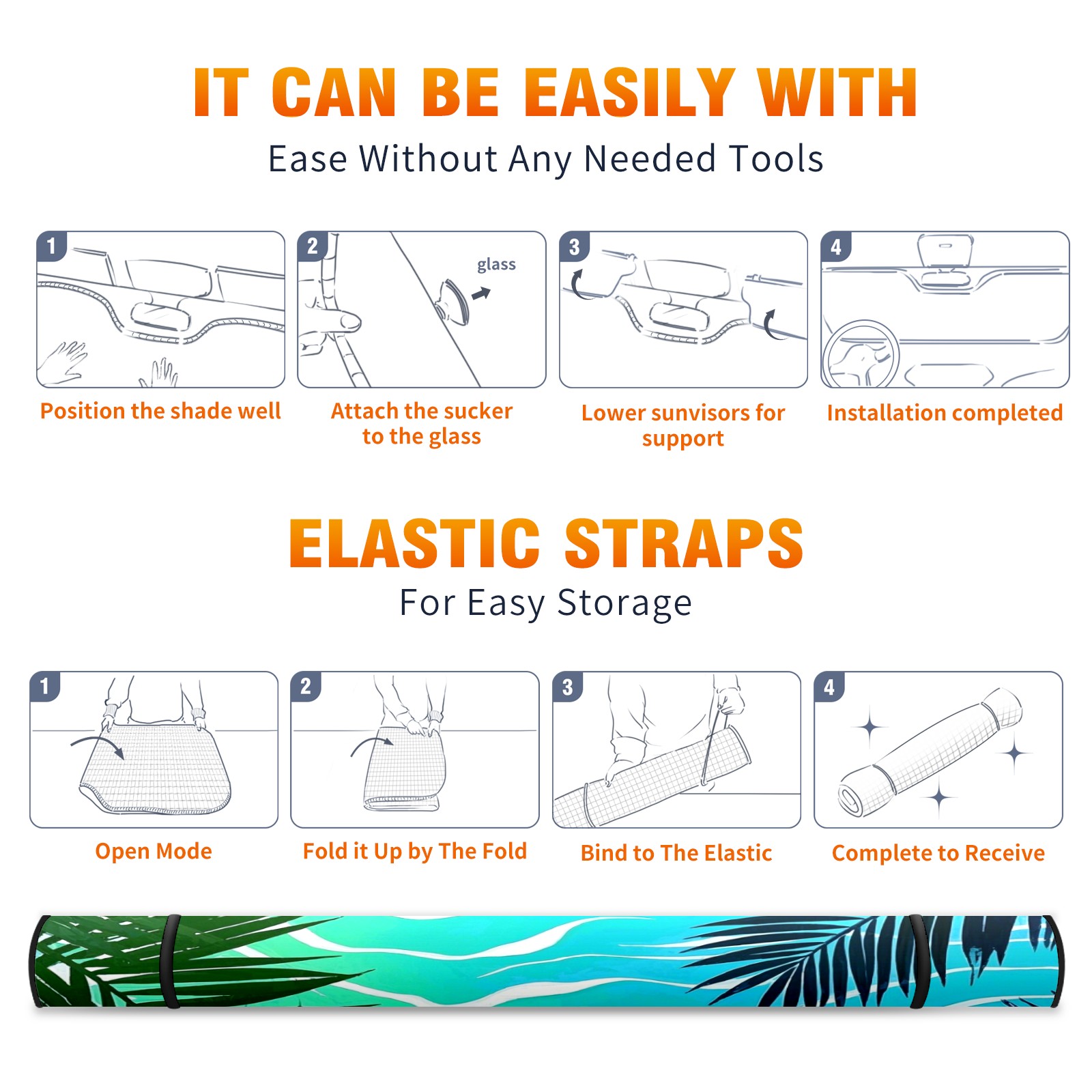 IT CAN BE EASILY WITH

Ease Without Any Needed Tools

1

Position the shade well

2

glass

Attach the sucker to the glass

3

Lower sunvisors for support

4

Installation completed

ELASTIC STRAPS

For Easy Storage

1

Open Mode

2

Fold it Up by The Fold

3

Bind to The Elastic

4

Complete to Receive