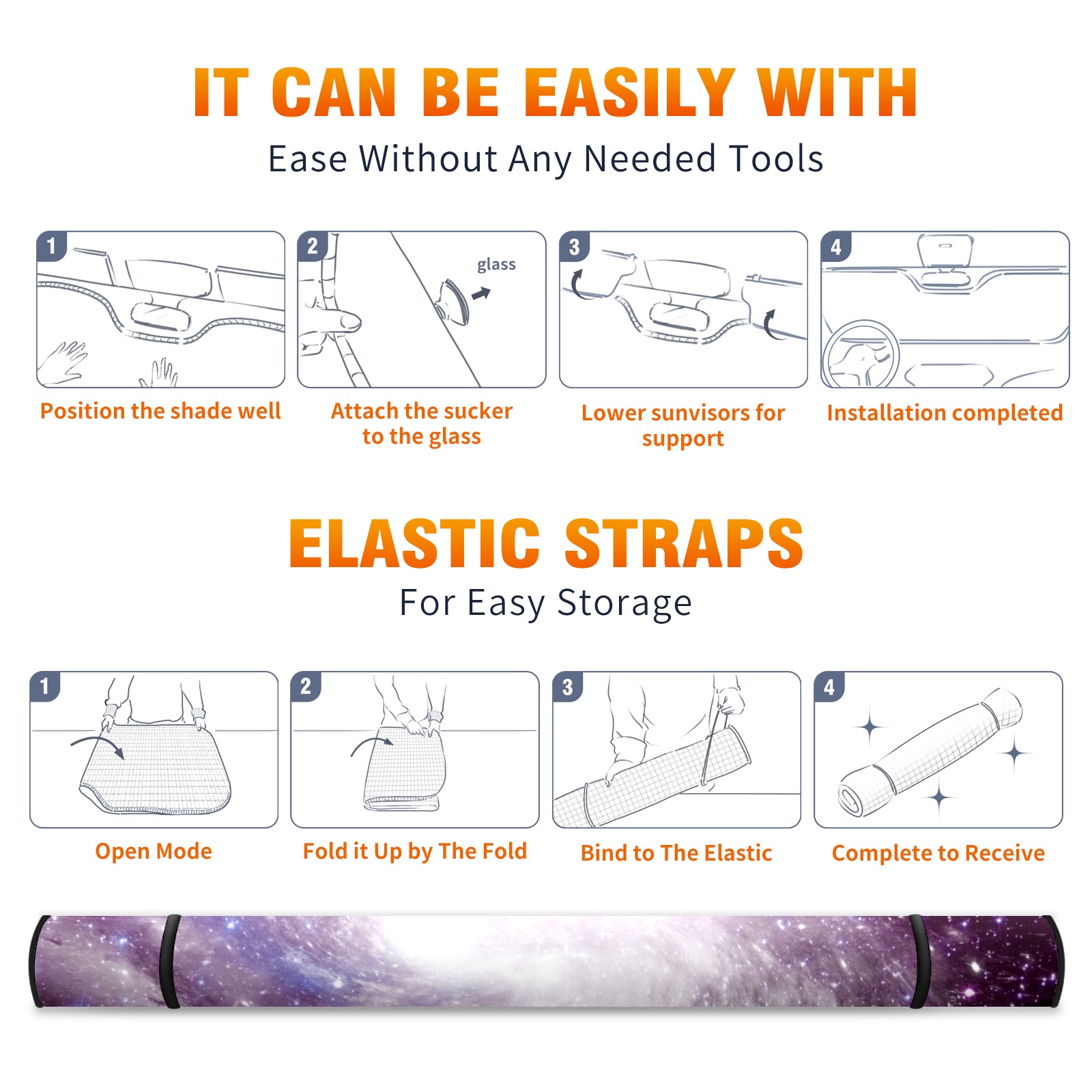 IT CAN BE EASILY WITH

Ease Without Any Needed Tools

1

Position the shade well

2

glass

Attach the sucker to the glass

3

Lower sunvisors for support

4

Installation completed

ELASTIC STRAPS

For Easy Storage

1

Open Mode

2

Fold it Up by The Fold

3

Bind to The Elastic

4

Complete to Receive