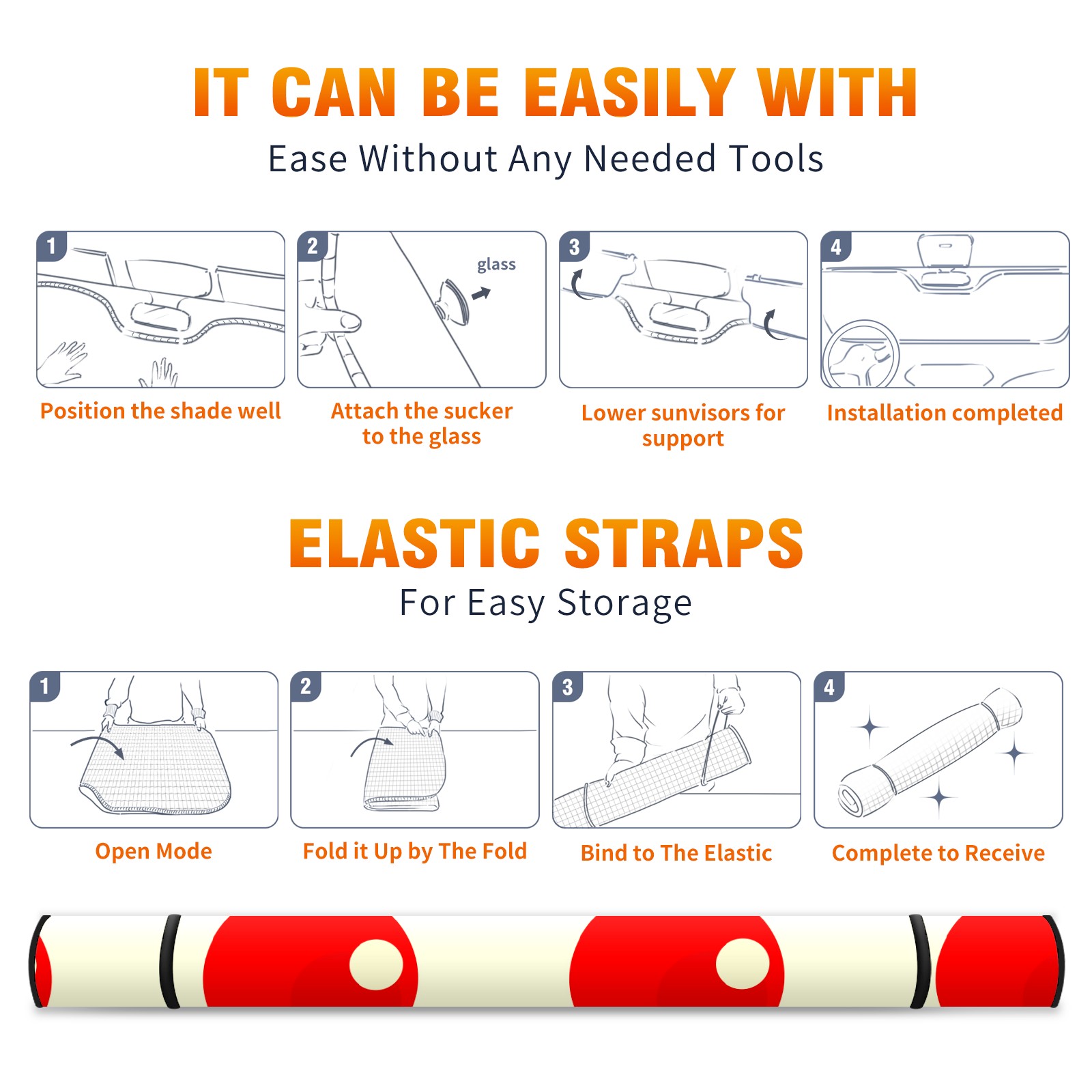 IT CAN BE EASILY WITH

Ease Without Any Needed Tools

1

Position the shade well

2

glass

Attach the sucker to the glass

3

Lower sunvisors for support

4

Installation completed

ELASTIC STRAPS

For Easy Storage

1

Open Mode

2

Fold it Up by The Fold

3

Bind to The Elastic

4

Complete to Receive