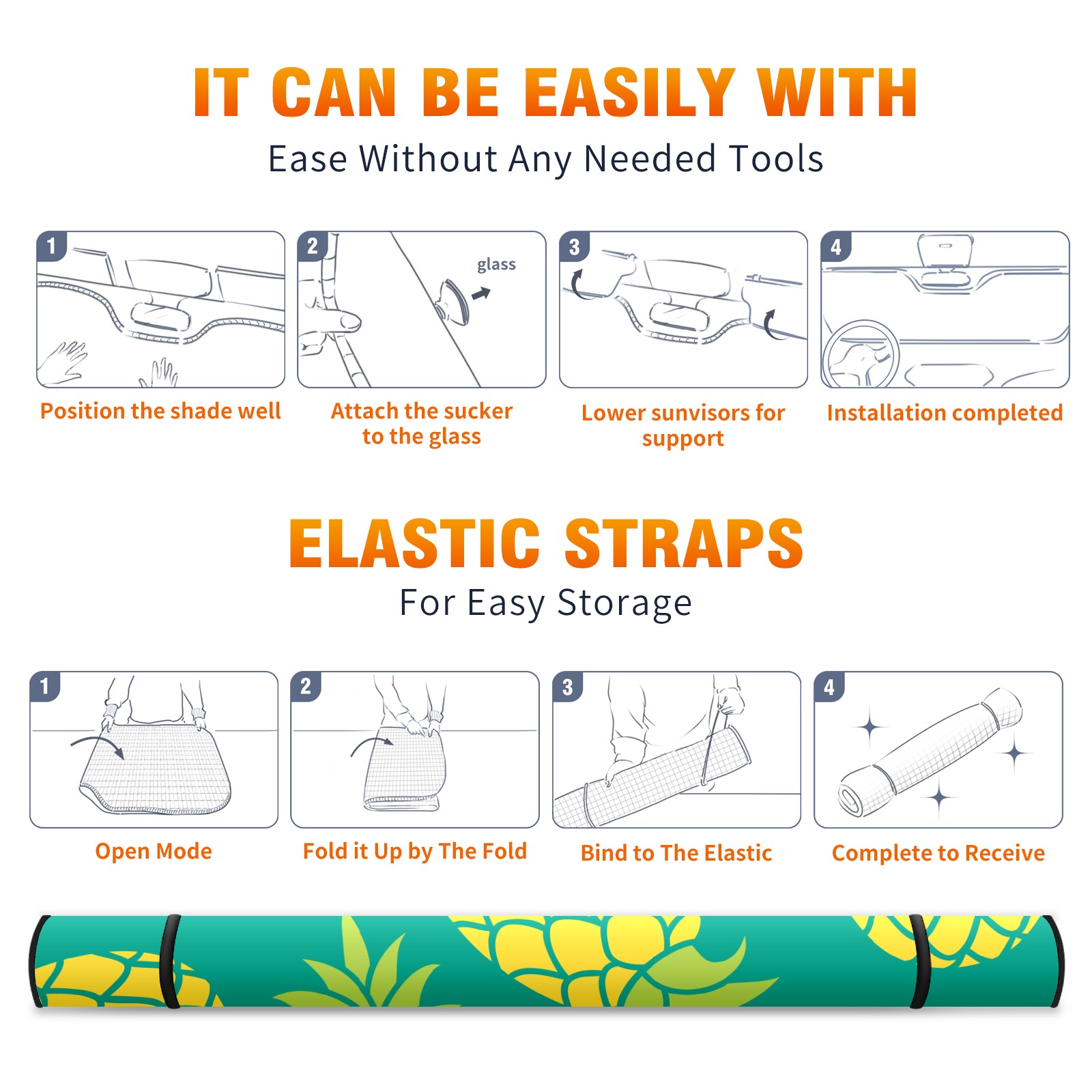 IT CAN BE EASILY WITH
Ease Without Any Needed Tools

1
Position the shade well

2
glass
Attach the sucker to the glass

3
Lower sunvisors for support

4
Installation completed

ELASTIC STRAPS
For Easy Storage

1
Open Mode

2
Fold it Up by The Fold

3
Bind to The Elastic

4
Complete to Receive