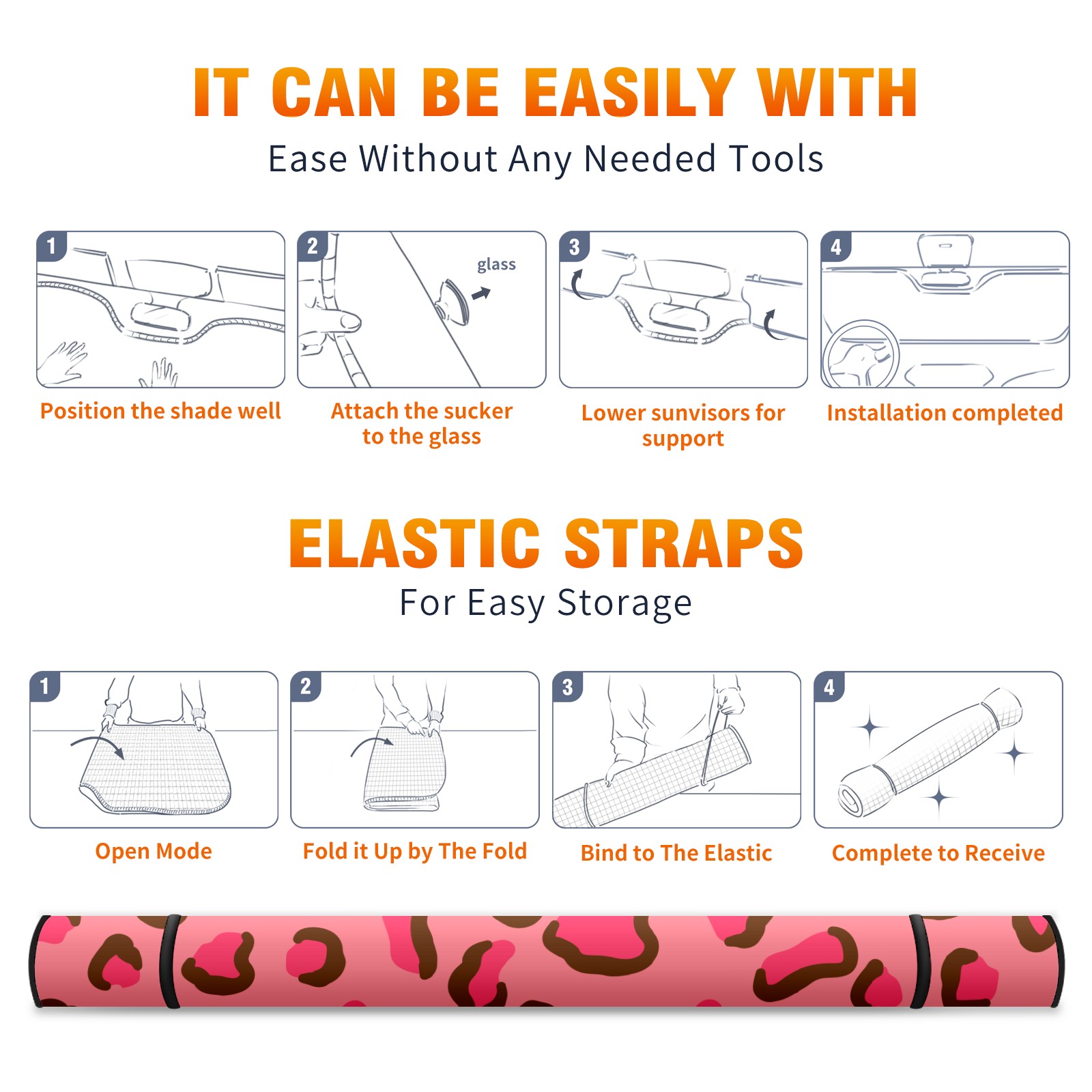 IT CAN BE EASILY WITH

Ease Without Any Needed Tools

1

Position the shade well

2

glass

Attach the sucker to the glass

3

Lower sunvisors for support

4

Installation completed

ELASTIC STRAPS

For Easy Storage

1

Open Mode

2

Fold it Up by The Fold

3

Bind to The Elastic

4

Complete to Receive