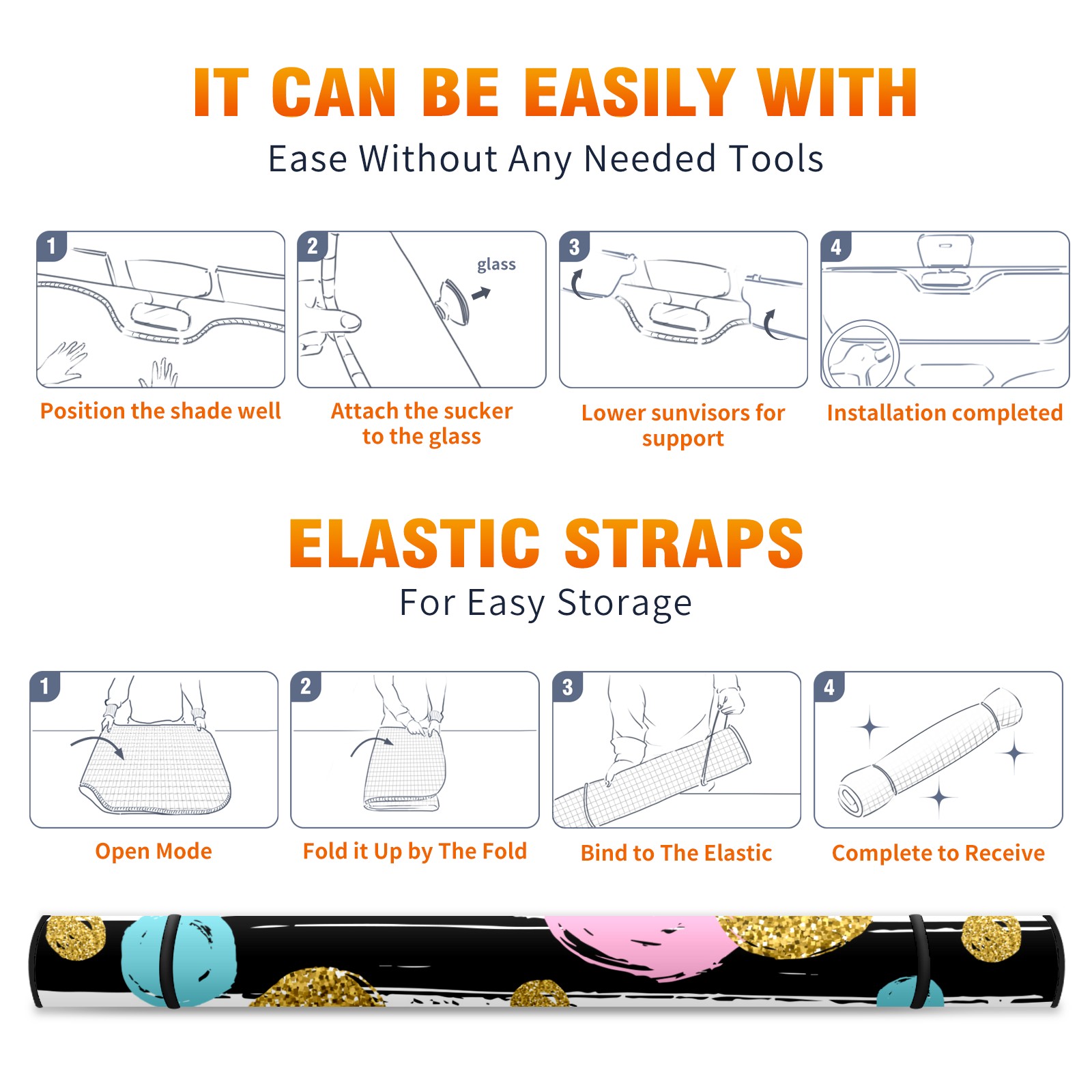 IT CAN BE EASILY WITH

Ease Without Any Needed Tools

1

Position the shade well

2

glass

Attach the sucker to the glass

3

Lower sunvisors for support

4

Installation completed

ELASTIC STRAPS

For Easy Storage

1

Open Mode

2

Fold it Up by The Fold

3

Bind to The Elastic

4

Complete to Receive