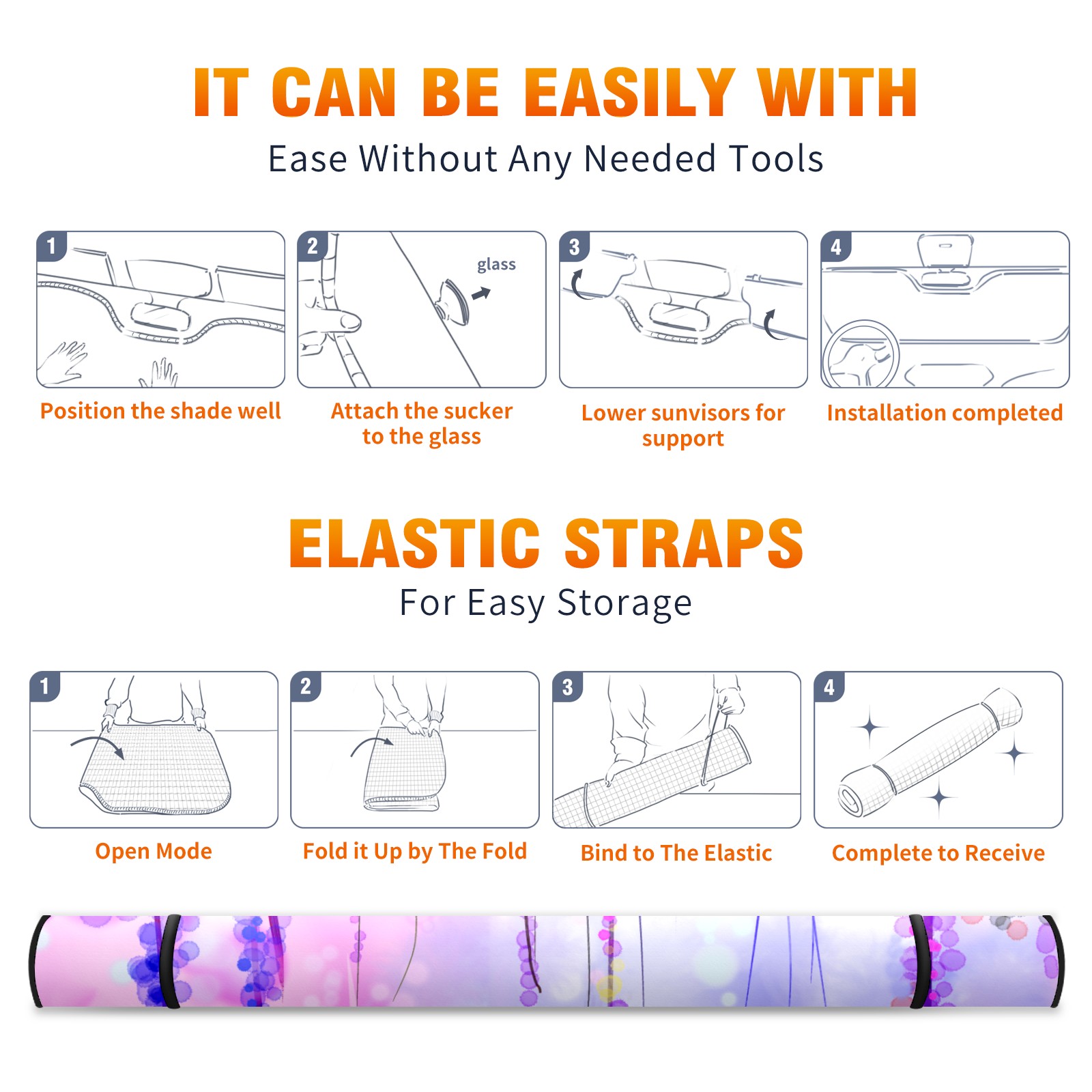 IT CAN BE EASILY WITH
Ease Without Any Needed Tools

1
Position the shade well

2
glass
Attach the sucker to the glass

3
Lower sunvisors for support

4
Installation completed

ELASTIC STRAPS
For Easy Storage

1
Open Mode

2
Fold it Up by The Fold

3
Bind to The Elastic

4
Complete to Receive