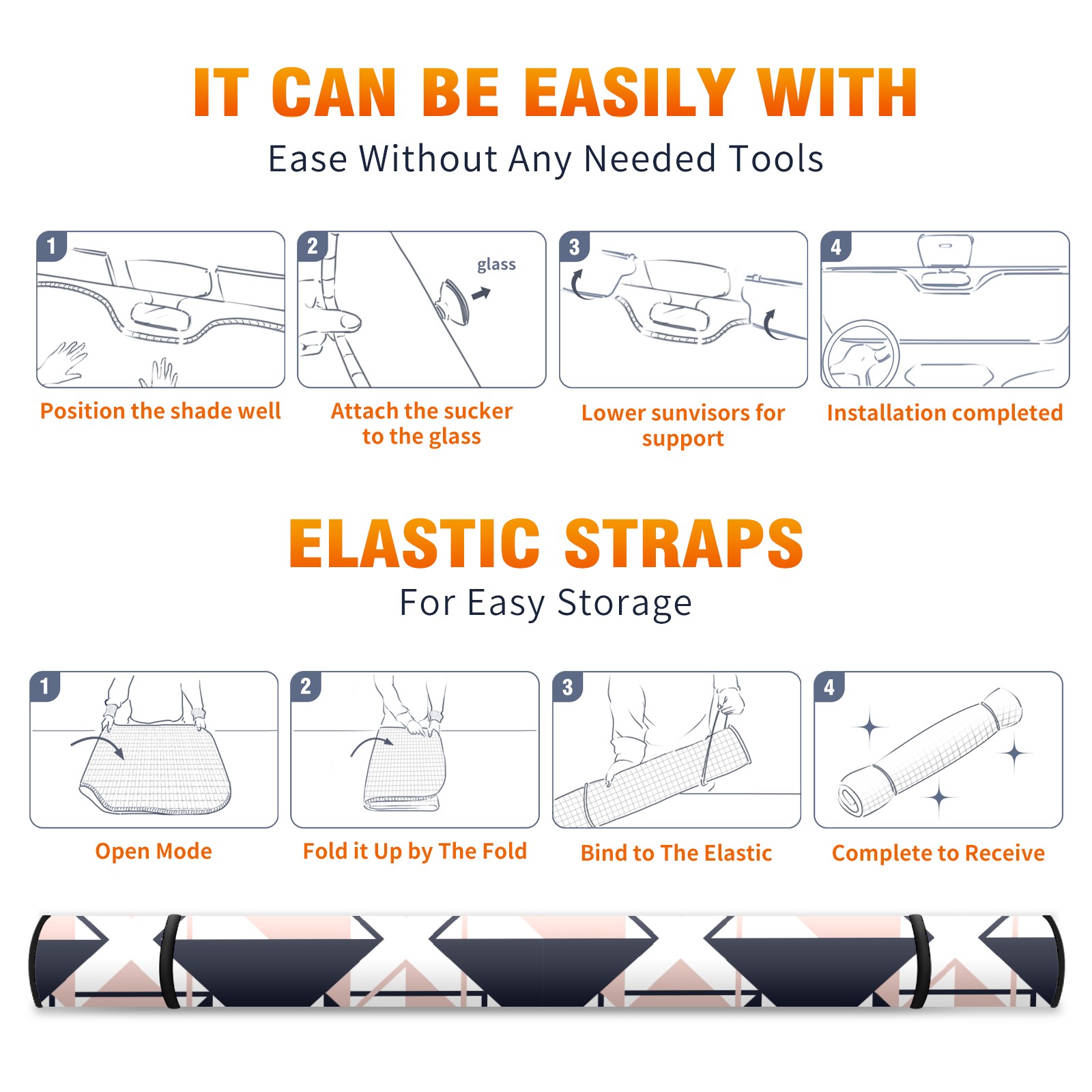 IT CAN BE EASILY WITH

Ease Without Any Needed Tools

1

Position the shade well

2

glass

Attach the sucker to the glass

3

Lower sunvisors for support

4

Installation completed

ELASTIC STRAPS

For Easy Storage

1

Open Mode

2

Fold it Up by The Fold

3

Bind to The Elastic

4

Complete to Receive