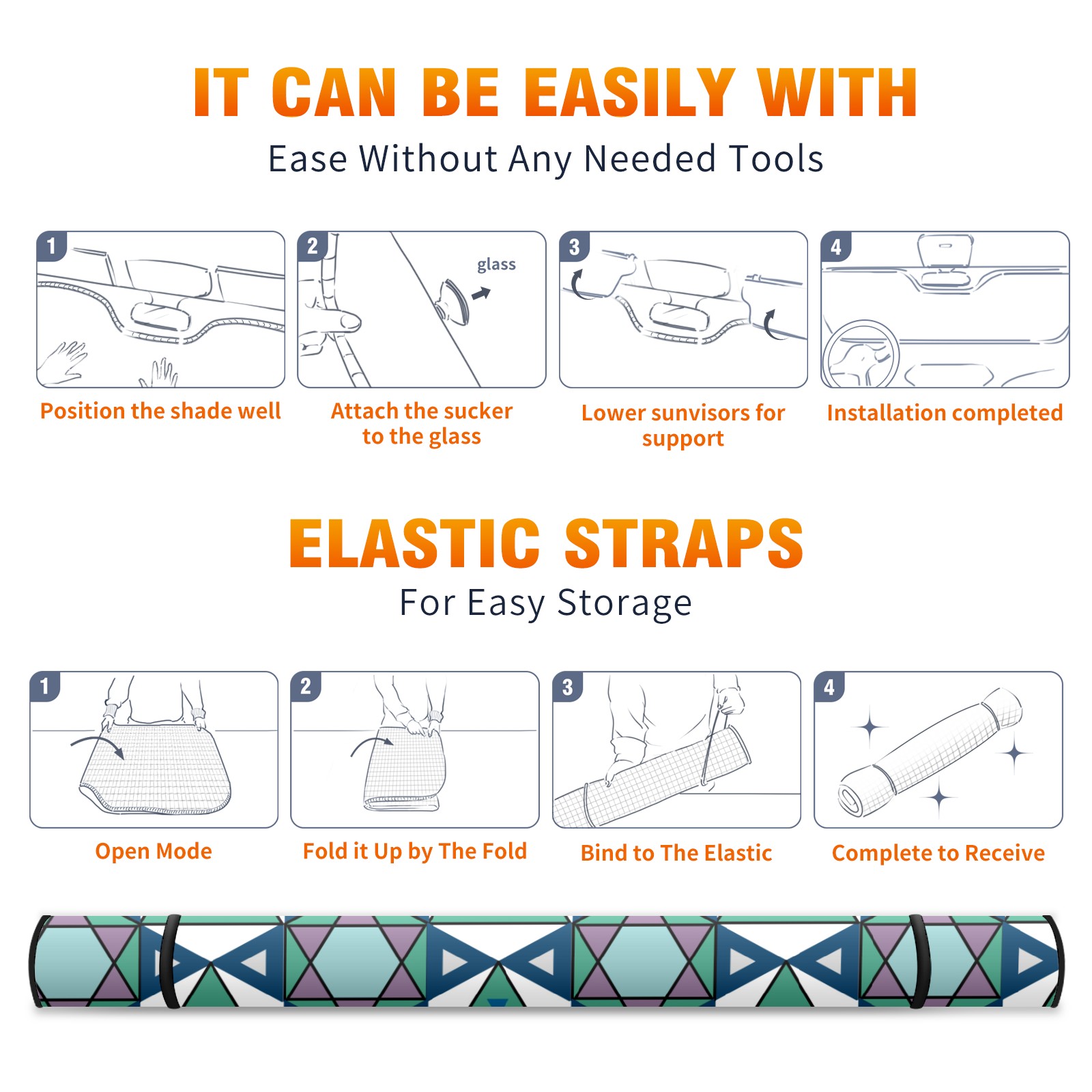 IT CAN BE EASILY WITH

Ease Without Any Needed Tools

1

Position the shade well

2

glass

Attach the sucker to the glass

3

Lower sunvisors for support

4

Installation completed

ELASTIC STRAPS

For Easy Storage

1

Open Mode

2

Fold it Up by The Fold

3

Bind to The Elastic

4

Complete to Receive