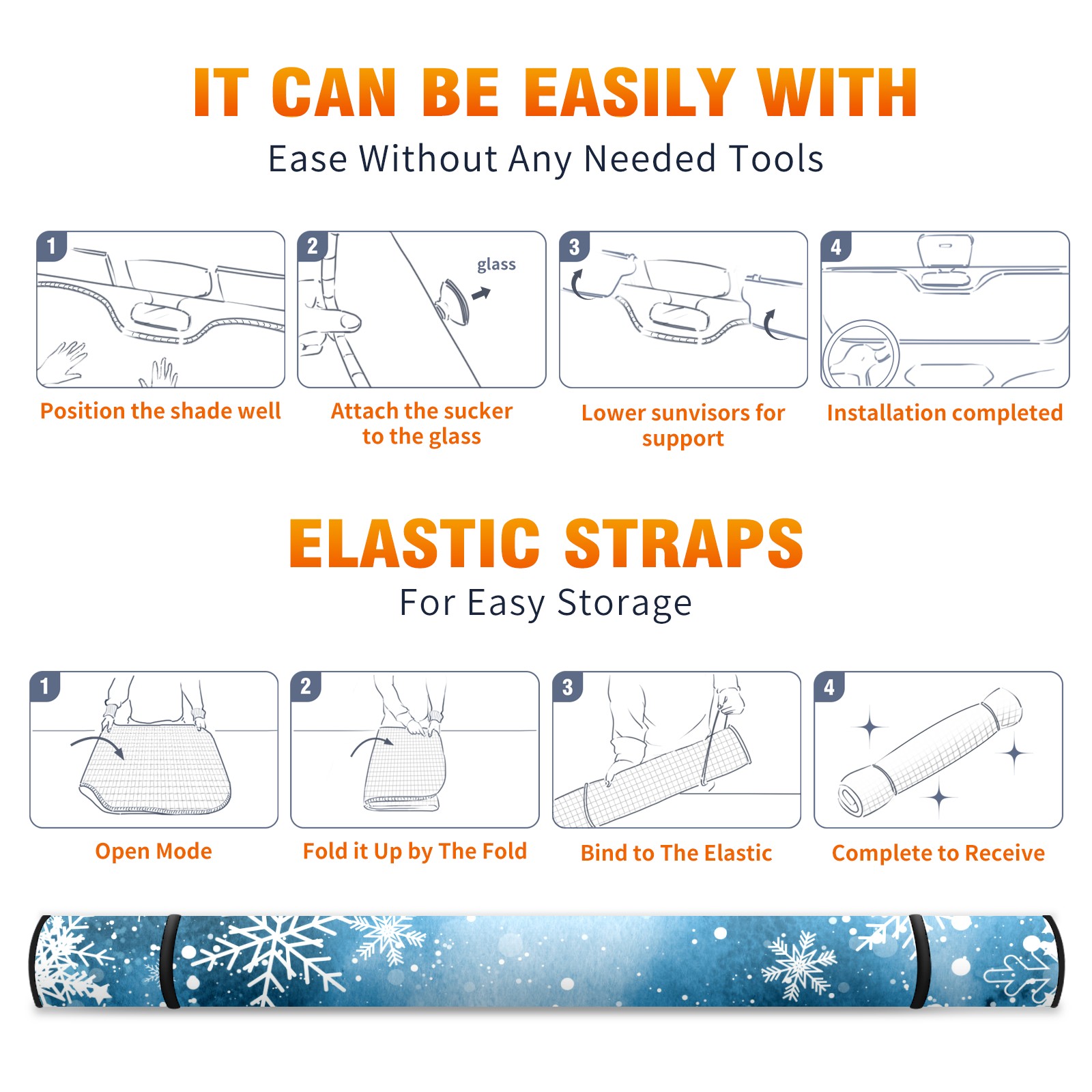 IT CAN BE EASILY WITH

Ease Without Any Needed Tools

1

Position the shade well

2

glass

Attach the sucker to the glass

3

Lower sunvisors for support

4

Installation completed

ELASTIC STRAPS

For Easy Storage

1

Open Mode

2

Fold it Up by The Fold

3

Bind to The Elastic

4

Complete to Receive