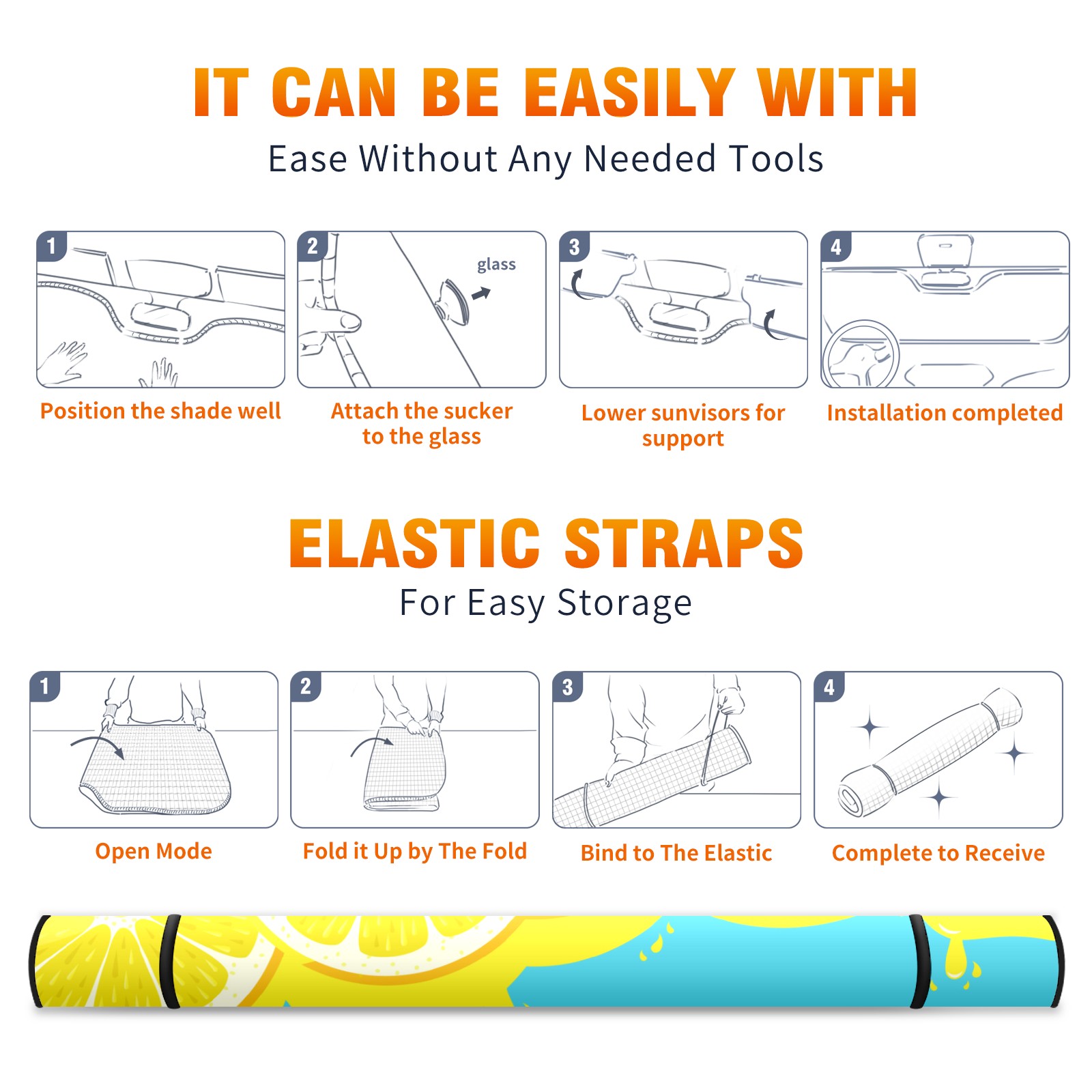 IT CAN BE EASILY WITH

Ease Without Any Needed Tools

1

Position the shade well

2

glass

Attach the sucker to the glass

3

Lower sunvisors for support

4

Installation completed

ELASTIC STRAPS

For Easy Storage

1

Open Mode

2

Fold it Up by The Fold

3

Bind to The Elastic

4

Complete to Receive