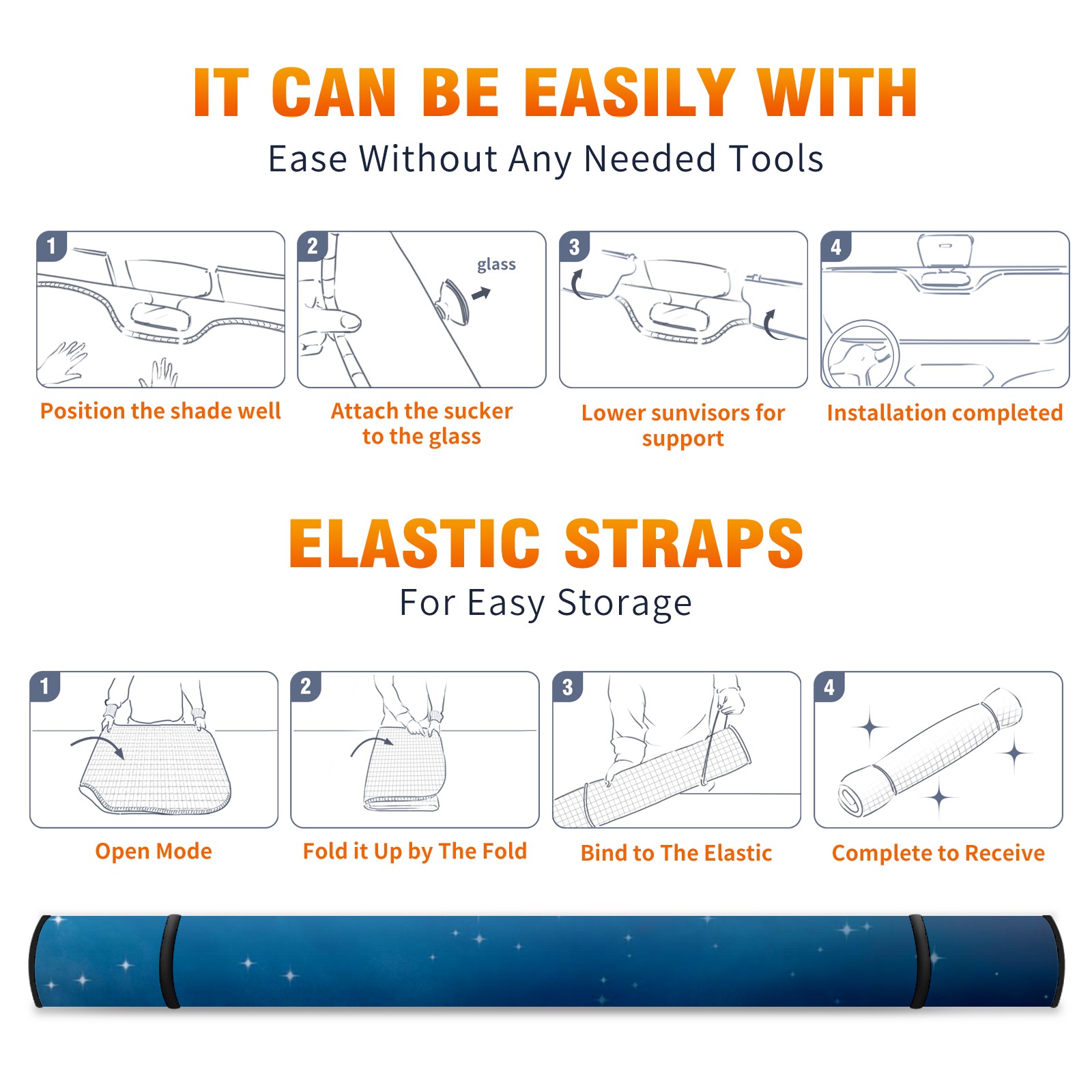 IT CAN BE EASILY WITH

Ease Without Any Needed Tools

1

Position the shade well

2

glass

Attach the sucker to the glass

3

Lower sunvisors for support

4

Installation completed

ELASTIC STRAPS

For Easy Storage

1

Open Mode

2

Fold it Up by The Fold

3

Bind to The Elastic

4

Complete to Receive