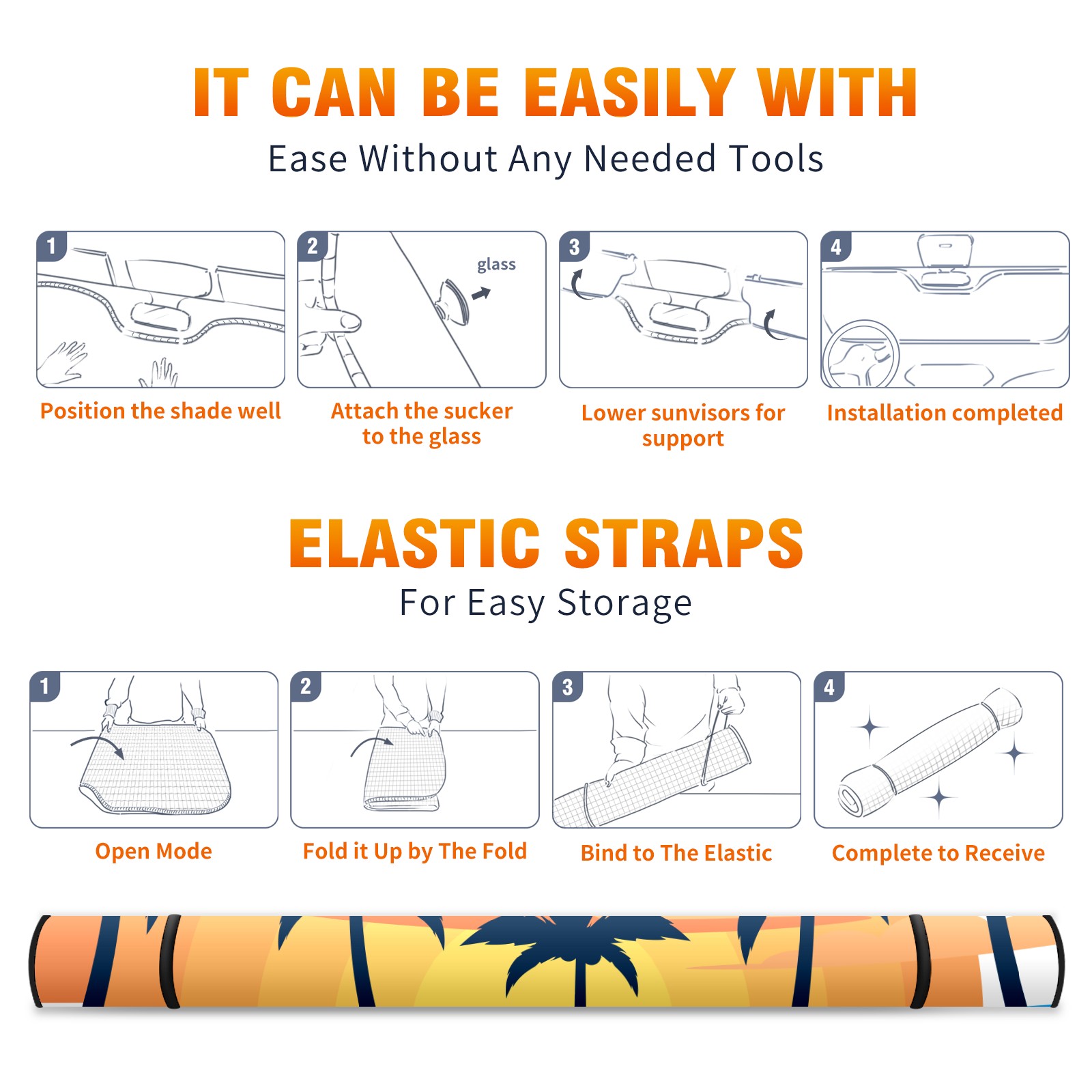 IT CAN BE EASILY WITH
Ease Without Any Needed Tools

1
Position the shade well

2
glass
Attach the sucker to the glass

3
Lower sunvisors for support

4
Installation completed

ELASTIC STRAPS
For Easy Storage

1
Open Mode

2
Fold it Up by The Fold

3
Bind to The Elastic

4
Complete to Receive