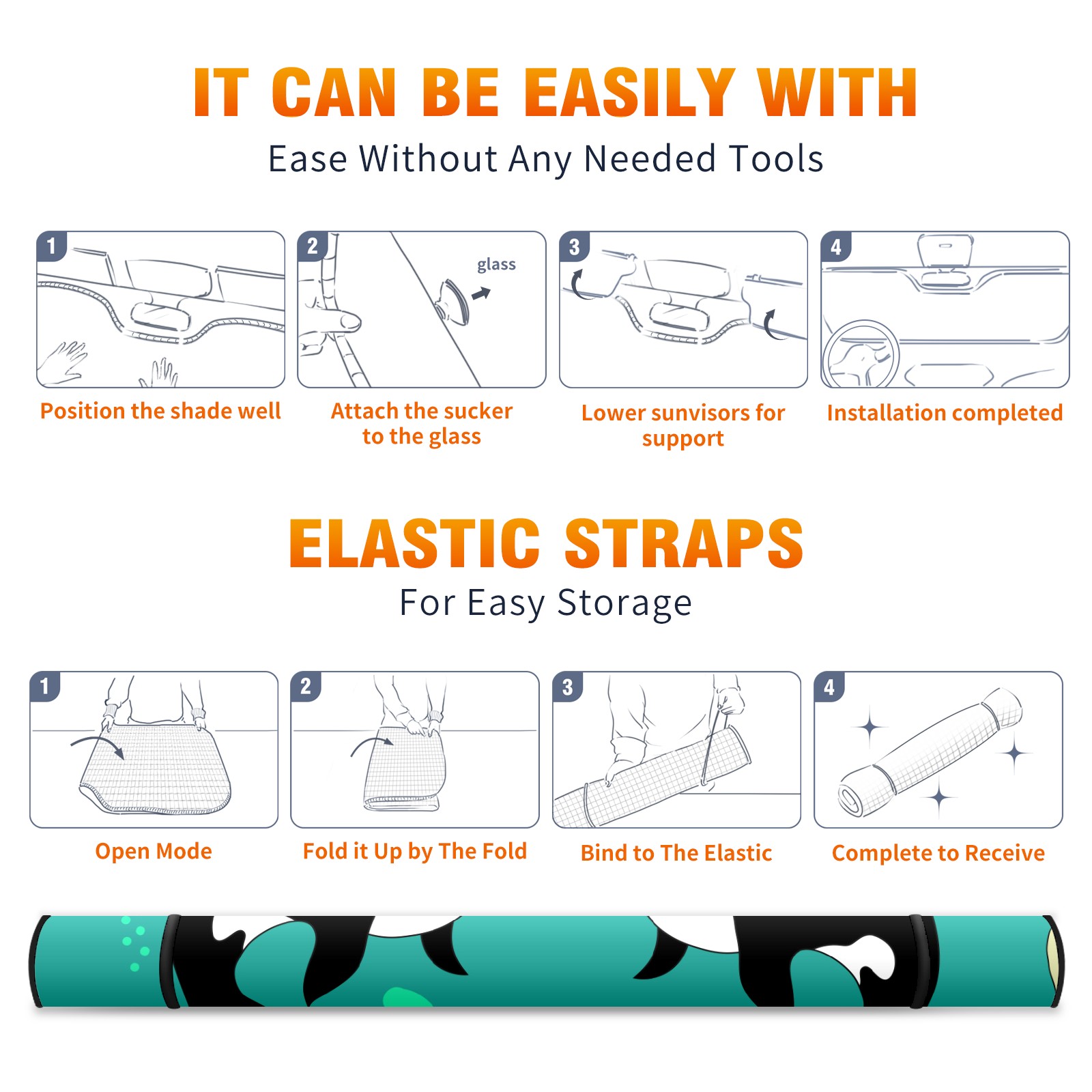 IT CAN BE EASILY WITH
Ease Without Any Needed Tools

1
Position the shade well

2
glass
Attach the sucker to the glass

3
Lower sunvisors for support

4
Installation completed

ELASTIC STRAPS
For Easy Storage

1
Open Mode

2
Fold it Up by The Fold

3
Bind to The Elastic

4
Complete to Receive