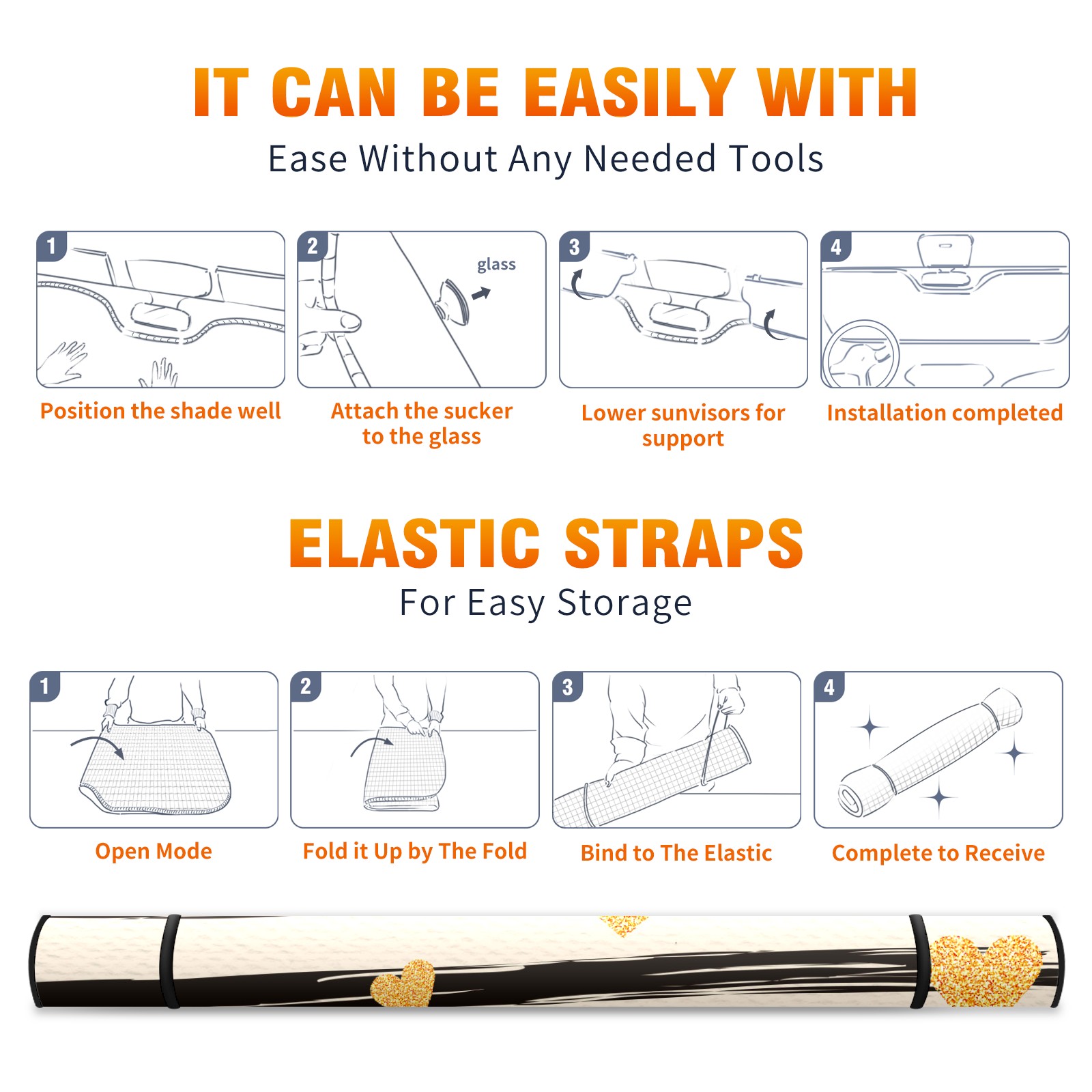 IT CAN BE EASILY WITH
Ease Without Any Needed Tools

1
Position the shade well

2
glass
Attach the sucker to the glass

3
Lower sunvisors for support

4
Installation completed

ELASTIC STRAPS
For Easy Storage

1
Open Mode

2
Fold it Up by The Fold

3
Bind to The Elastic

4
Complete to Receive