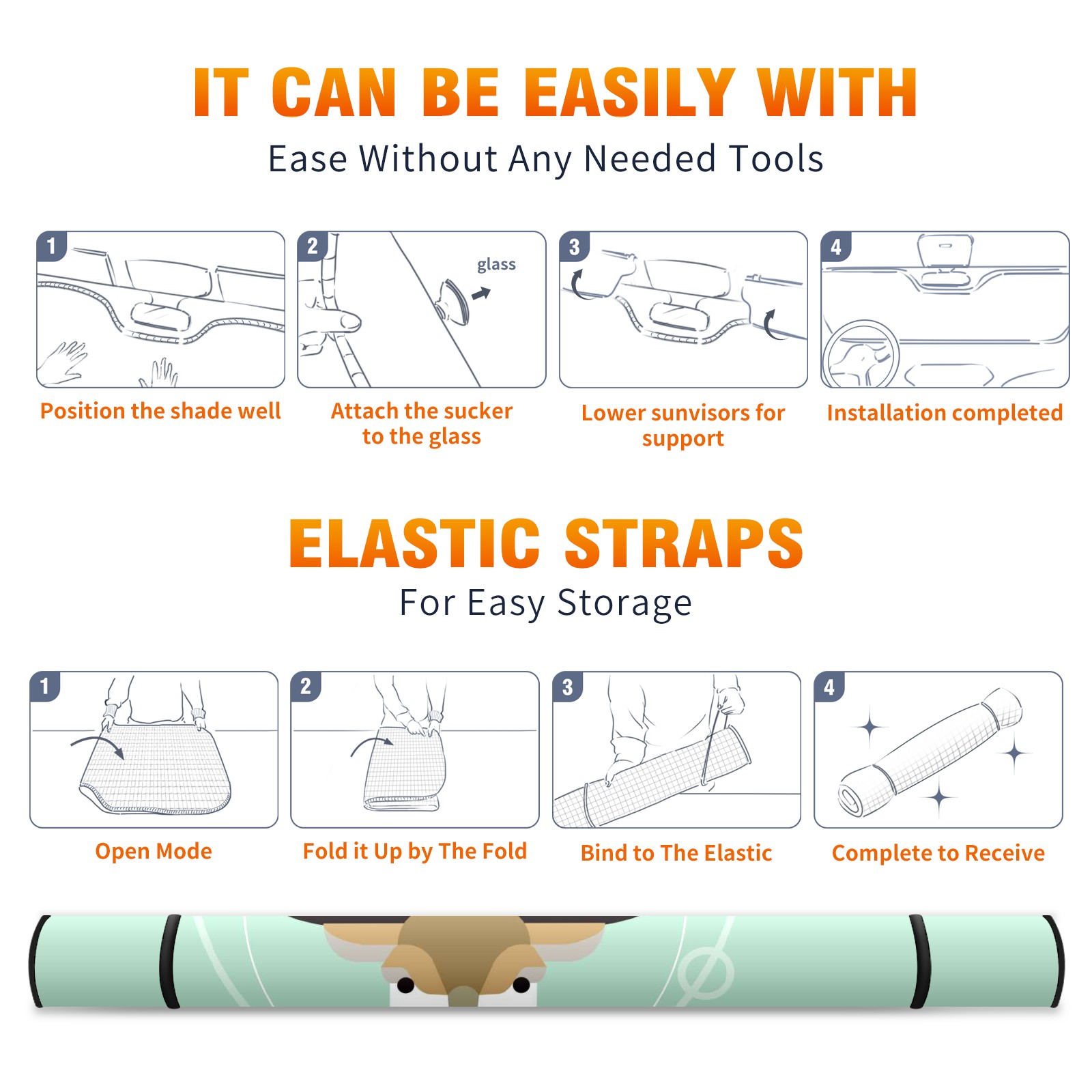 IT CAN BE EASILY WITH

Ease Without Any Needed Tools

1

Position the shade well

2

glass

Attach the sucker to the glass

3

Lower sunvisors for support

4

Installation completed

ELASTIC STRAPS

For Easy Storage

1

Open Mode

2

Fold it Up by The Fold

3

Bind to The Elastic

4

Complete to Receive