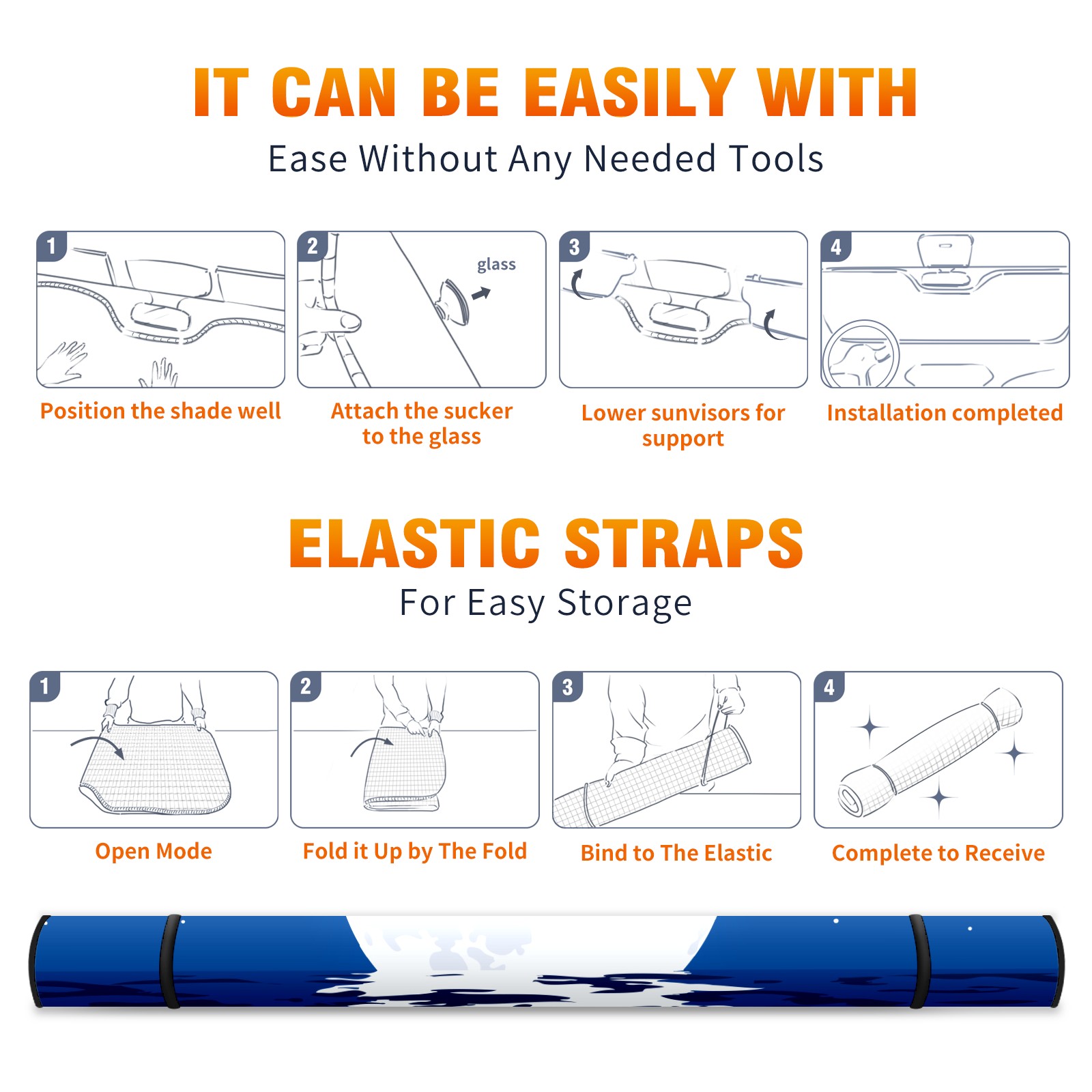 IT CAN BE EASILY WITH

Ease Without Any Needed Tools

1

Position the shade well

2

glass

Attach the sucker to the glass

3

Lower sunvisors for support

4

Installation completed

ELASTIC STRAPS

For Easy Storage

1

Open Mode

2

Fold it Up by The Fold

3

Bind to The Elastic

4

Complete to Receive