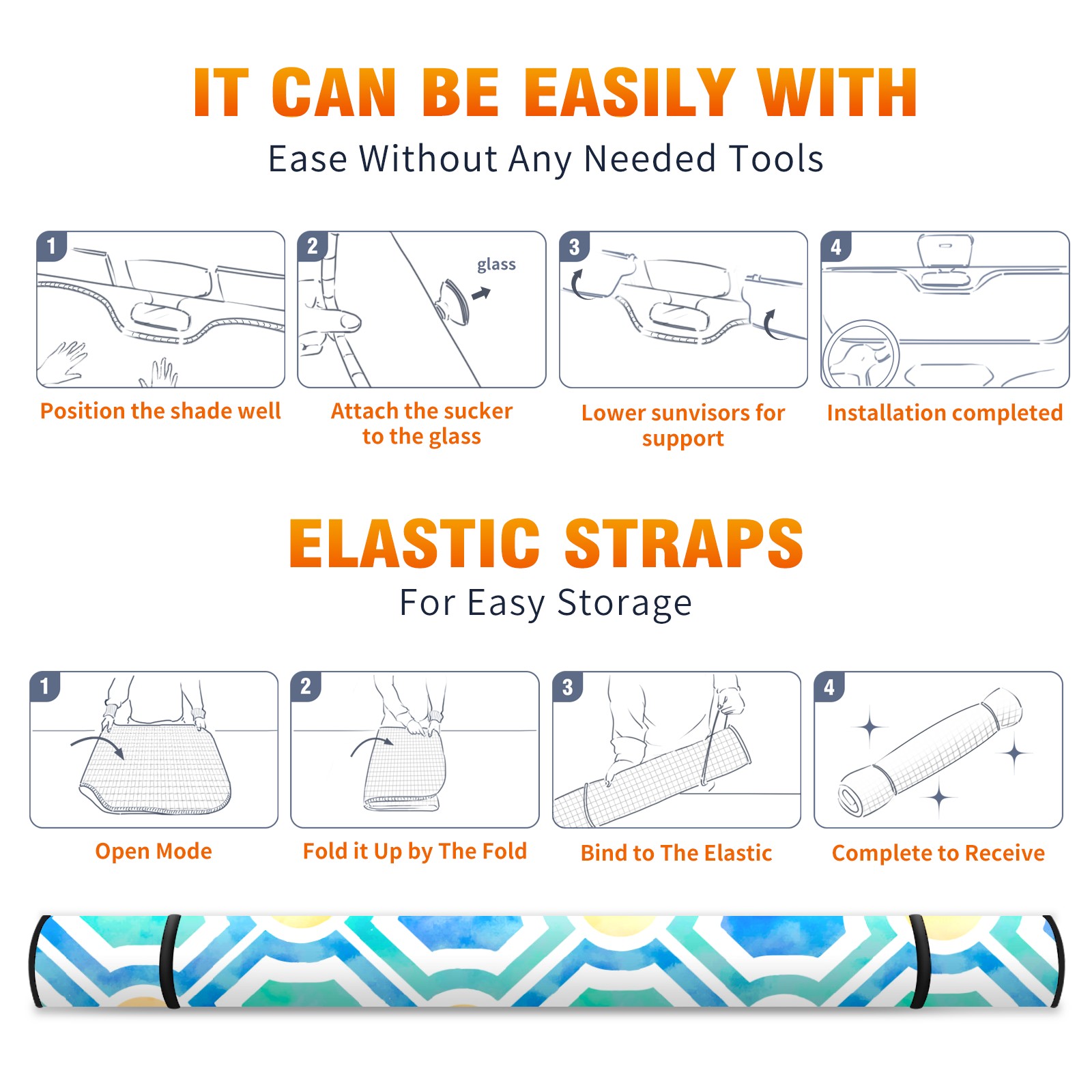 IT CAN BE EASILY WITH

Ease Without Any Needed Tools

1

Position the shade well

2

glass

Attach the sucker to the glass

3

Lower sunvisors for support

4

Installation completed

ELASTIC STRAPS

For Easy Storage

1

Open Mode

2

Fold it Up by The Fold

3

Bind to The Elastic

4

Complete to Receive