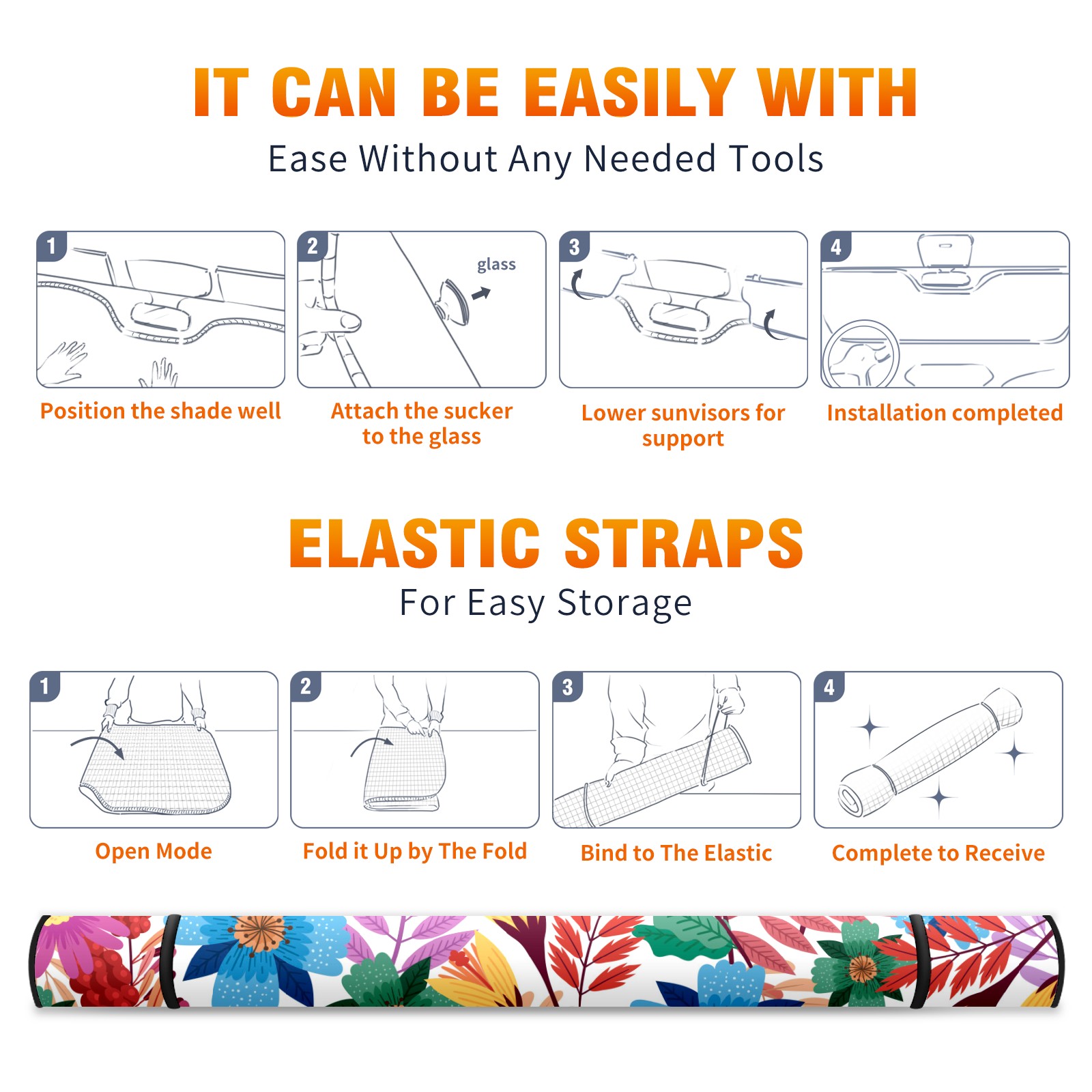 IT CAN BE EASILY WITH

Ease Without Any Needed Tools

1

Position the shade well

2

glass

Attach the sucker to the glass

3

Lower sunvisors for support

4

Installation completed

ELASTIC STRAPS

For Easy Storage

1

Open Mode

2

Fold it Up by The Fold

3

Bind to The Elastic

4

Complete to Receive