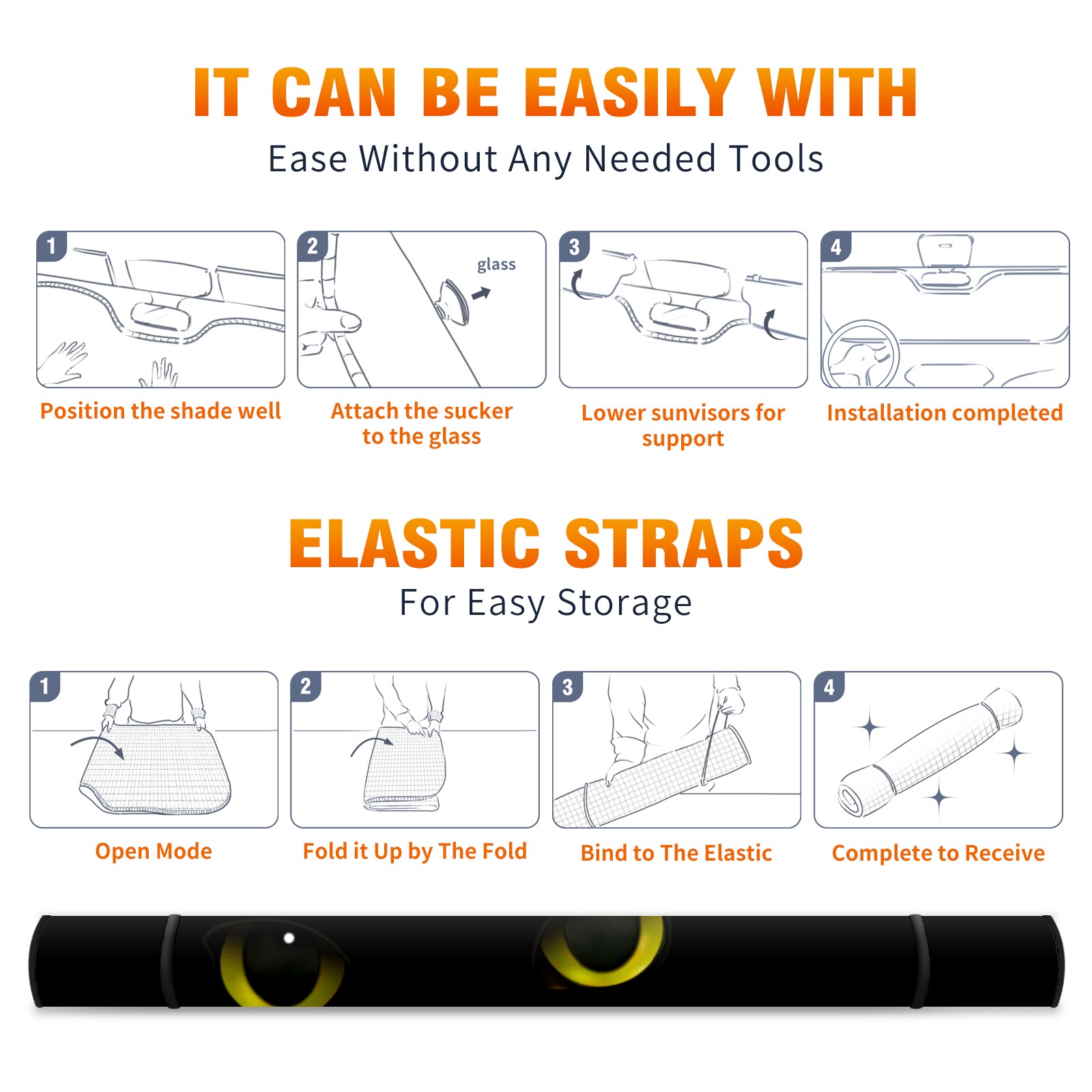 IT CAN BE EASILY WITH
Ease Without Any Needed Tools

1
Position the shade well

2
glass
Attach the sucker to the glass

3
Lower sunvisors for support

4
Installation completed

ELASTIC STRAPS
For Easy Storage

1
Open Mode

2
Fold it Up by The Fold

3
Bind to The Elastic

4
Complete to Receive