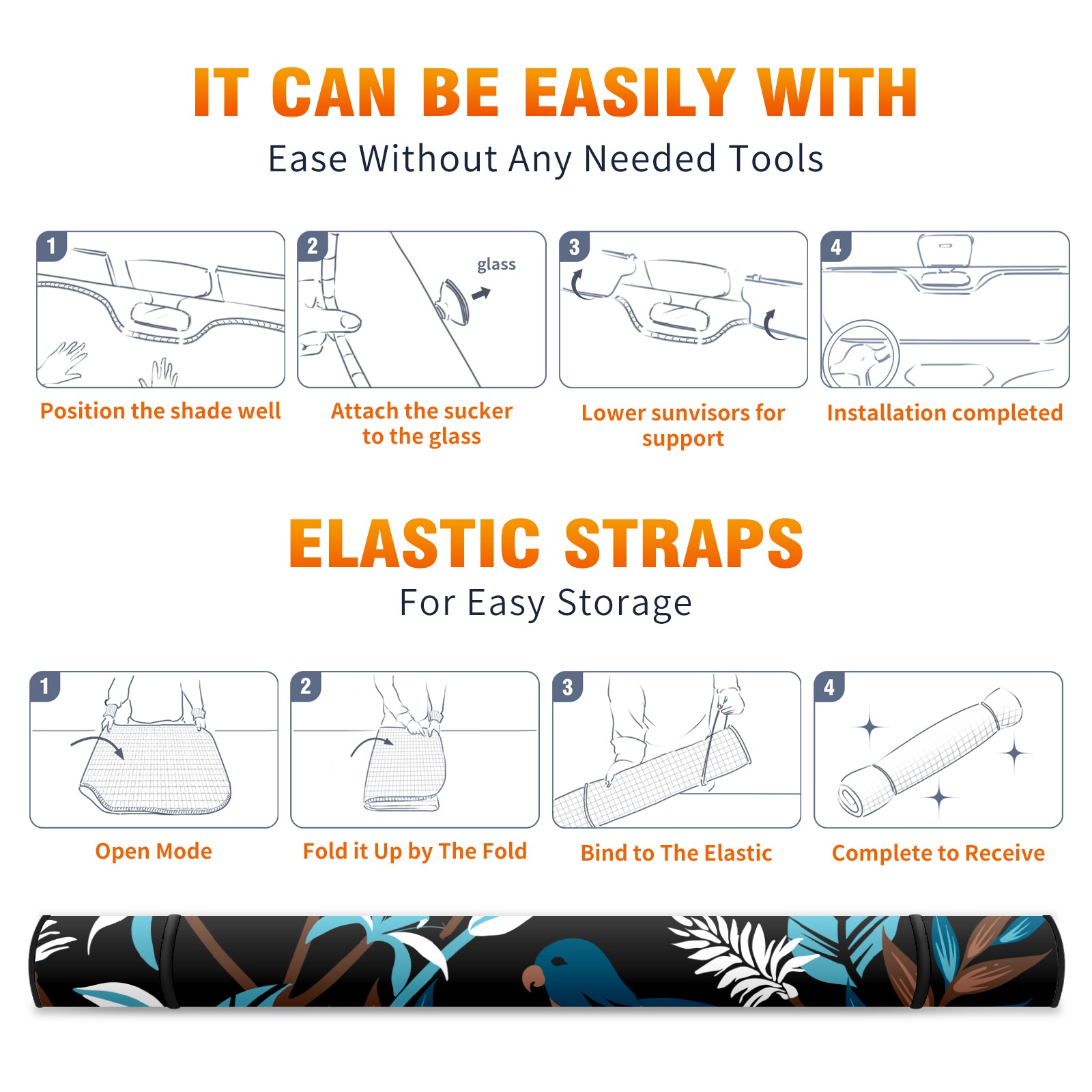 IT CAN BE EASILY WITH

Ease Without Any Needed Tools

1

Position the shade well

2

glass

Attach the sucker to the glass

3

Lower sunvisors for support

4

Installation completed

ELASTIC STRAPS

For Easy Storage

1

Open Mode

2

Fold it Up by The Fold

3

Bind to The Elastic

4

Complete to Receive