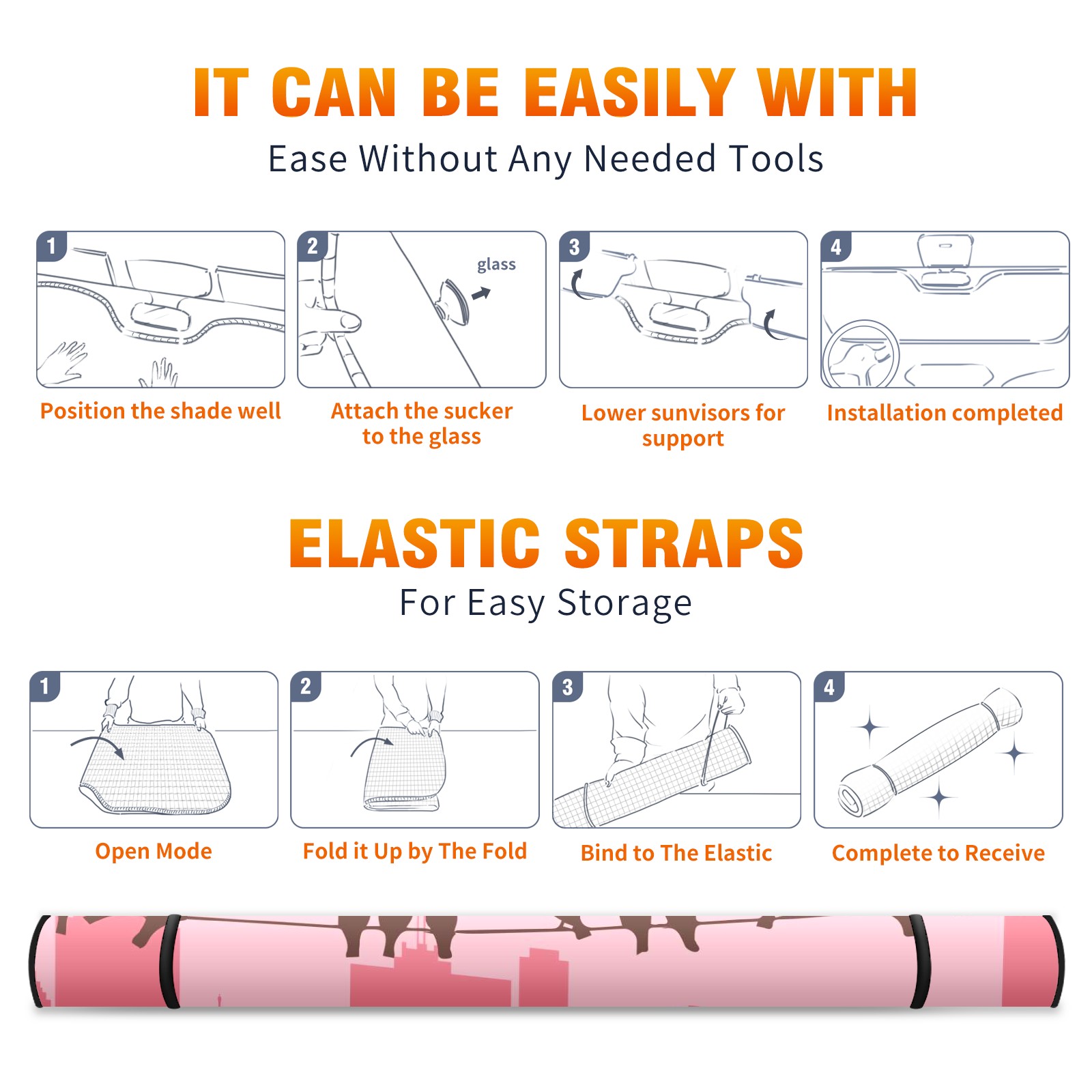 IT CAN BE EASILY WITH

Ease Without Any Needed Tools

1

Position the shade well

2

glass

Attach the sucker to the glass

3

Lower sunvisors for support

4

Installation completed

ELASTIC STRAPS

For Easy Storage

1

Open Mode

2

Fold it Up by The Fold

3

Bind to The Elastic

4

Complete to Receive