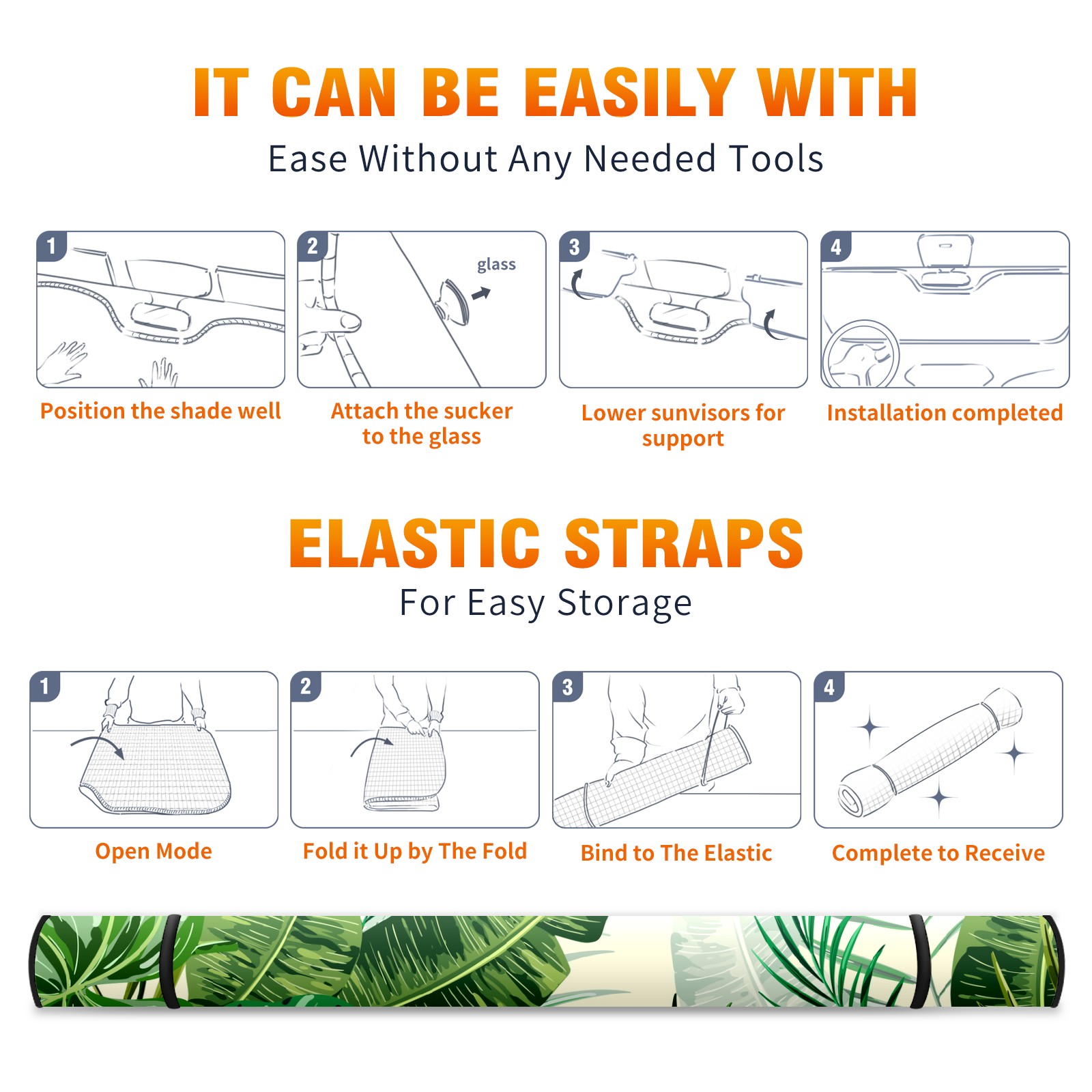 IT CAN BE EASILY WITH
Ease Without Any Needed Tools

1
Position the shade well

2
glass
Attach the sucker to the glass

3
Lower sunvisors for support

4
Installation completed

ELASTIC STRAPS
For Easy Storage

1
Open Mode

2
Fold it Up by The Fold

3
Bind to The Elastic

4
Complete to Receive