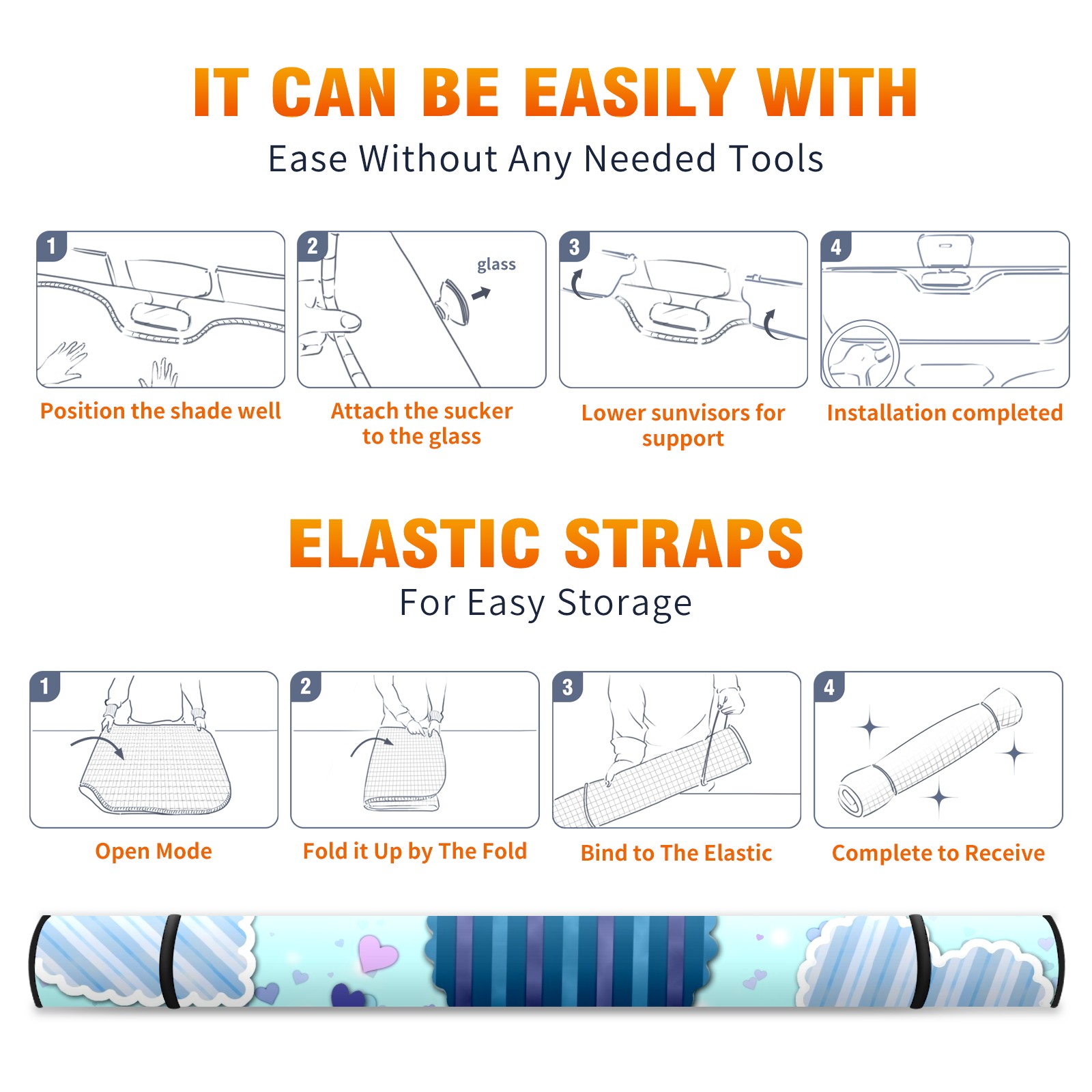 IT CAN BE EASILY WITH
Ease Without Any Needed Tools

1
Position the shade well

2
glass
Attach the sucker to the glass

3
Lower sunvisors for support

4
Installation completed

ELASTIC STRAPS
For Easy Storage

1
Open Mode

2
Fold it Up by The Fold

3
Bind to The Elastic

4
Complete to Receive