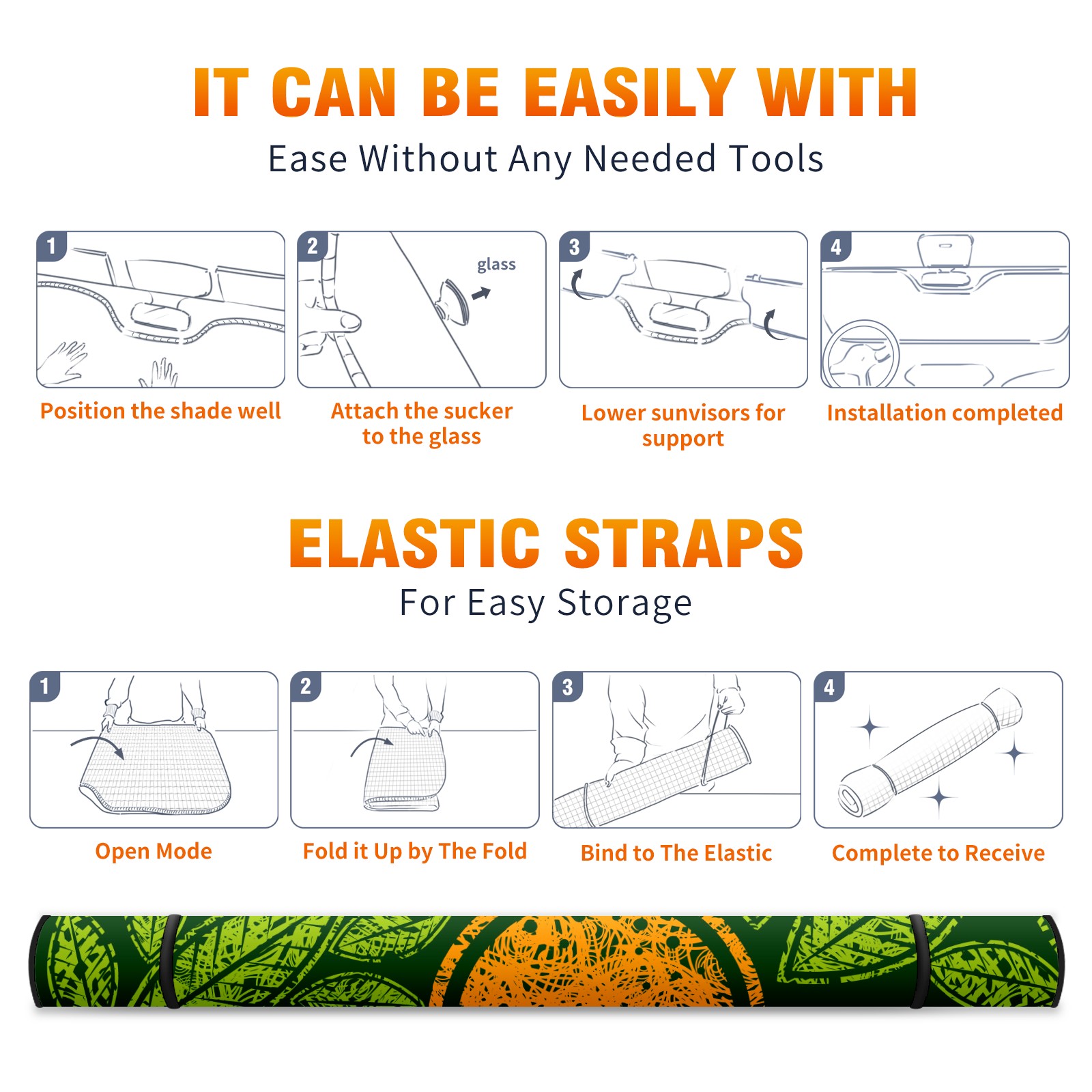 IT CAN BE EASILY WITH

Ease Without Any Needed Tools

1

Position the shade well

2

glass

Attach the sucker to the glass

3

Lower sunvisors for support

4

Installation completed

ELASTIC STRAPS

For Easy Storage

1

Open Mode

2

Fold it Up by The Fold

3

Bind to The Elastic

4

Complete to Receive