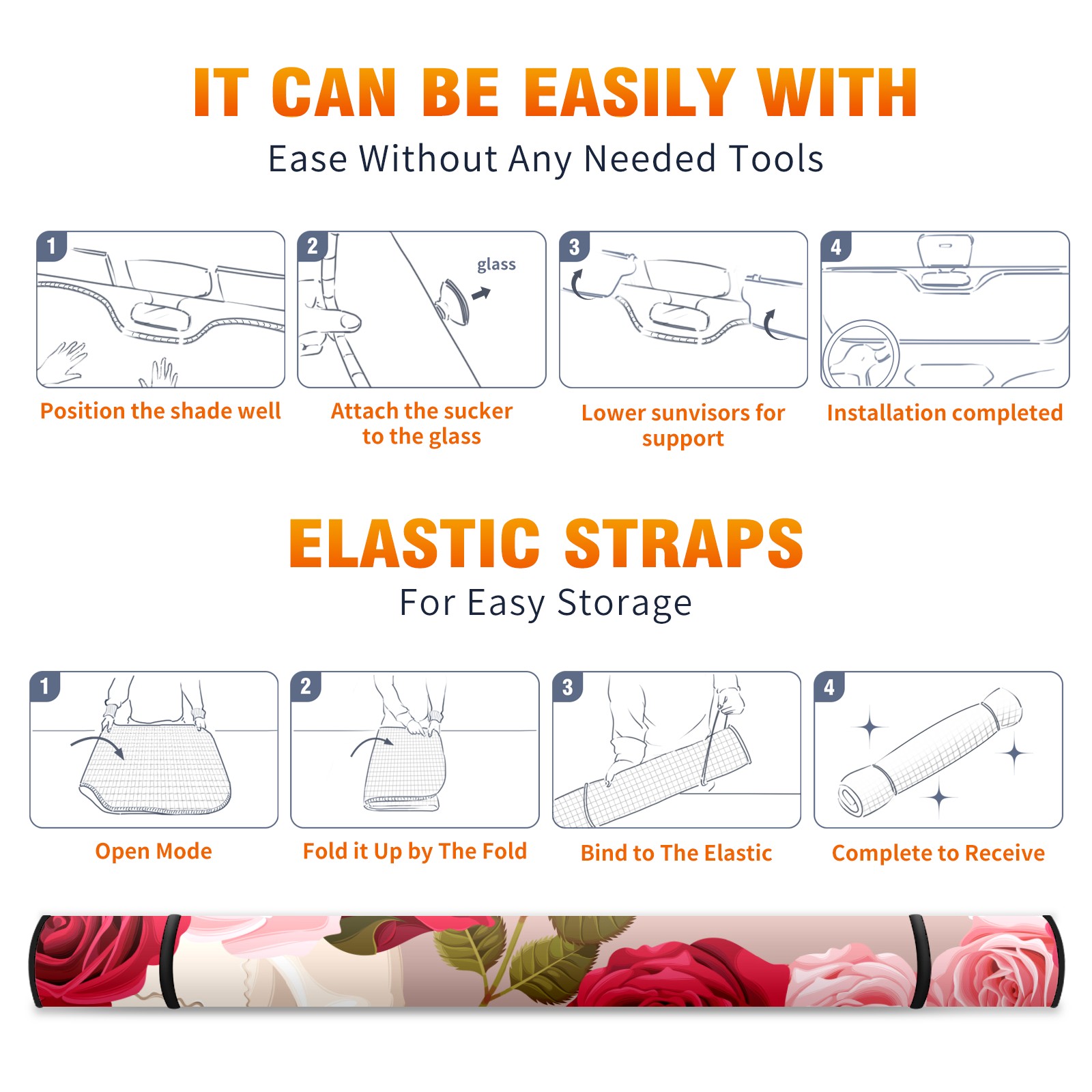 IT CAN BE EASILY WITH

Ease Without Any Needed Tools

1

Position the shade well

2

glass

Attach the sucker to the glass

3

Lower sunvisors for support

4

Installation completed

ELASTIC STRAPS

For Easy Storage

1

Open Mode

2

Fold it Up by The Fold

3

Bind to The Elastic

4

Complete to Receive