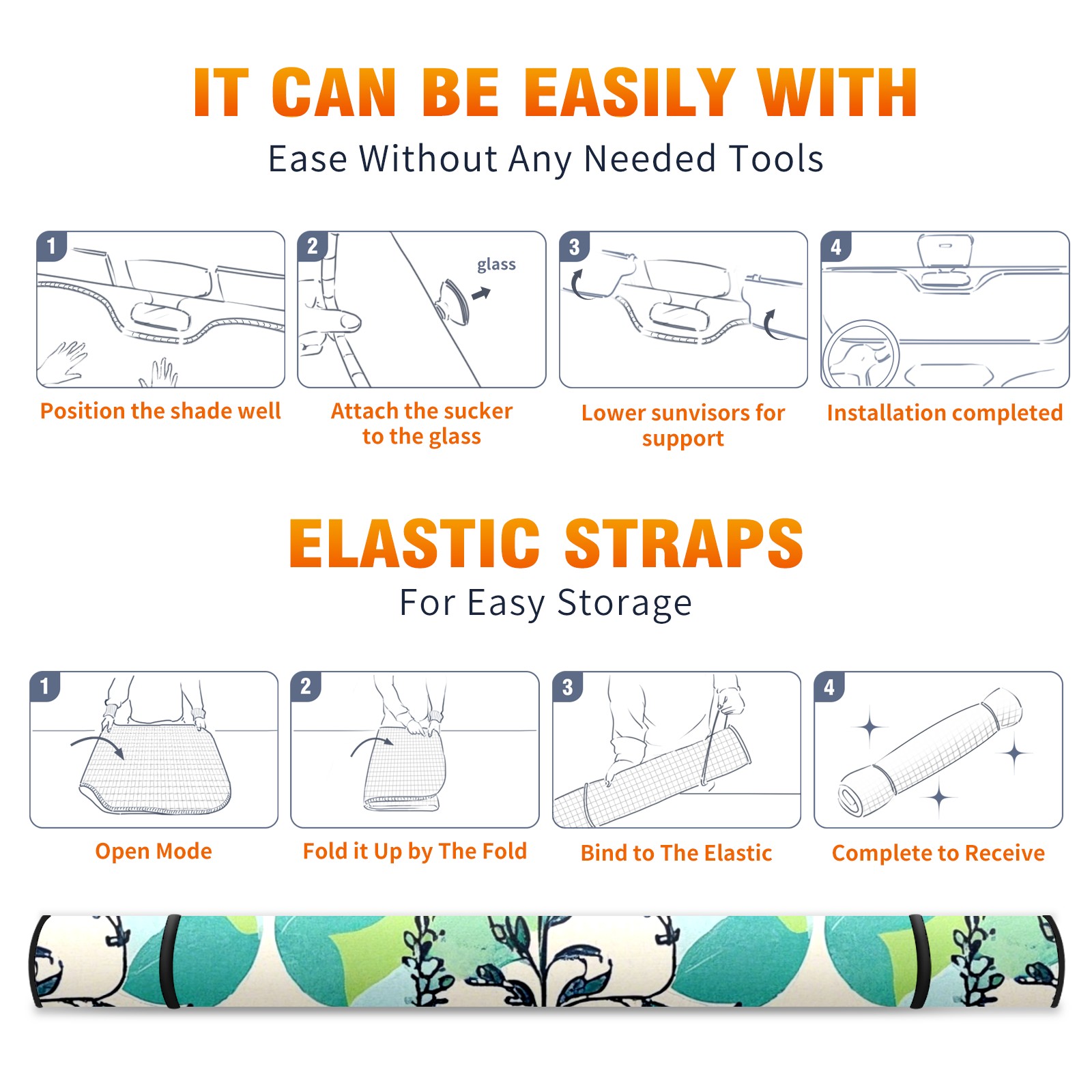 IT CAN BE EASILY WITH
Ease Without Any Needed Tools

1
Position the shade well

2
glass
Attach the sucker to the glass

3
Lower sunvisors for support

4
Installation completed

ELASTIC STRAPS
For Easy Storage

1
Open Mode

2
Fold it Up by The Fold

3
Bind to The Elastic

4
Complete to Receive