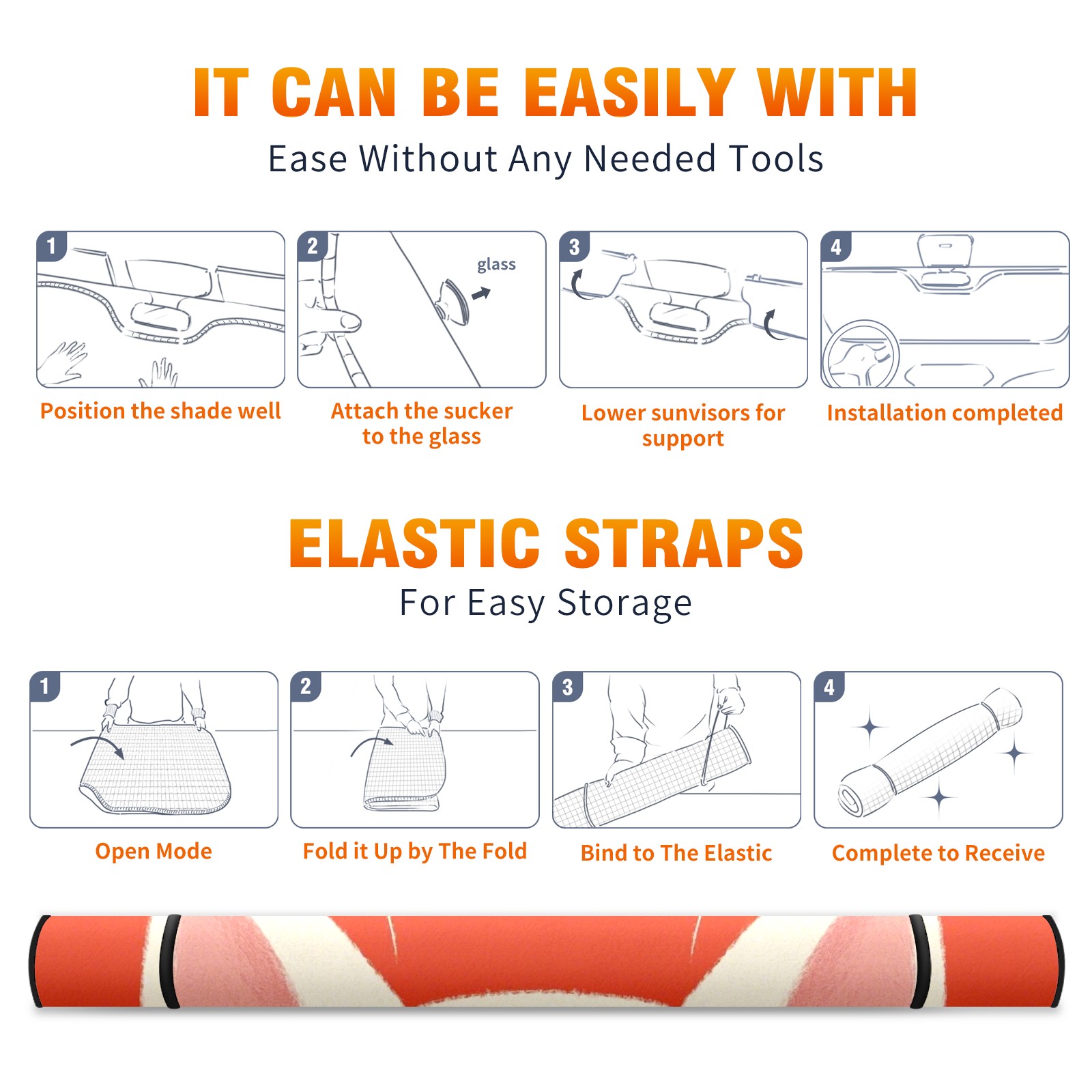 IT CAN BE EASILY WITH
Ease Without Any Needed Tools

1
Position the shade well

2
glass
Attach the sucker to the glass

3
Lower sunvisors for support

4
Installation completed

ELASTIC STRAPS
For Easy Storage

1
Open Mode

2
Fold it Up by The Fold

3
Bind to The Elastic

4
Complete to Receive