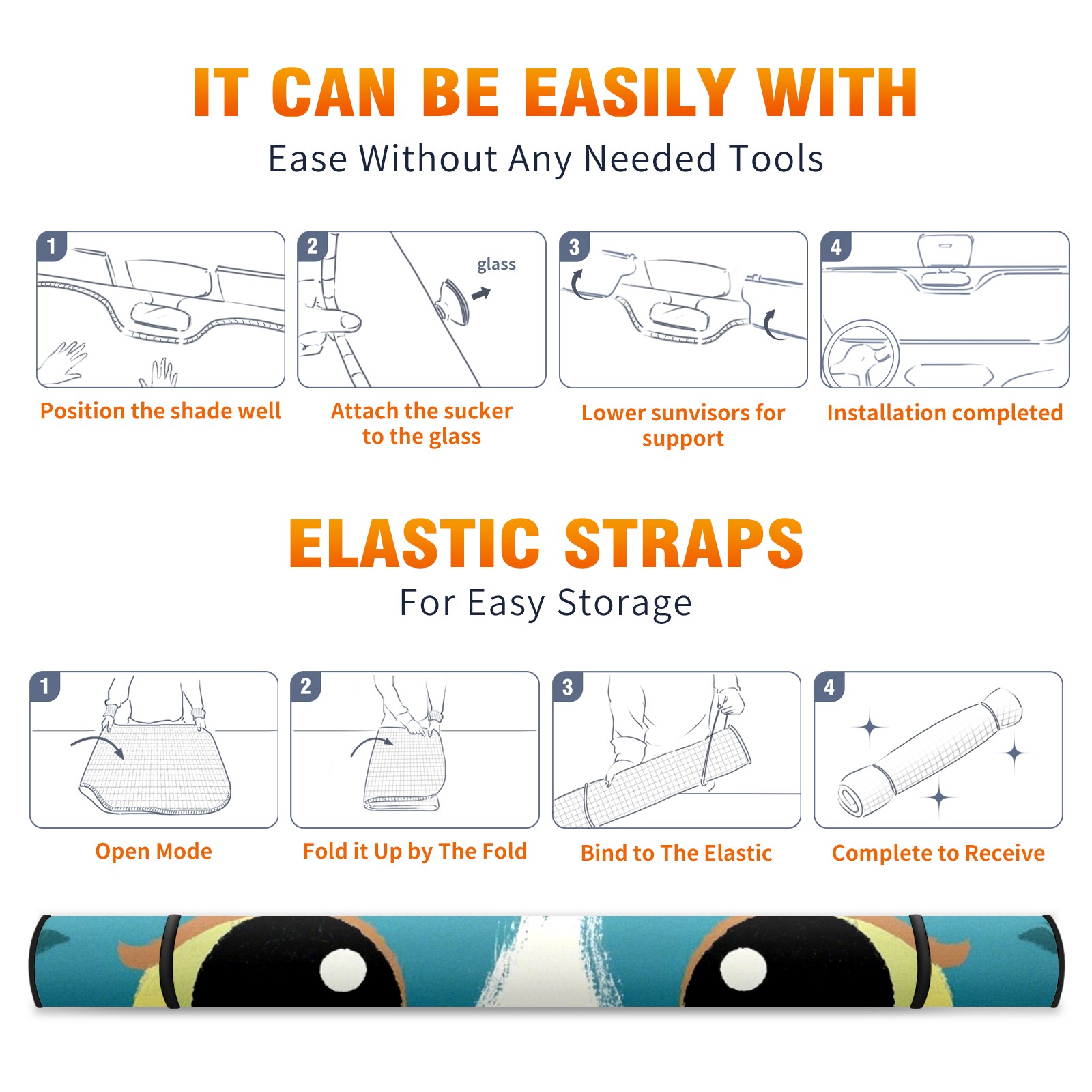 IT CAN BE EASILY WITH
Ease Without Any Needed Tools

1
Position the shade well

2
glass
Attach the sucker to the glass

3
Lower sunvisors for support

4
Installation completed

ELASTIC STRAPS
For Easy Storage

1
Open Mode

2
Fold it Up by The Fold

3
Bind to The Elastic

4
Complete to Receive