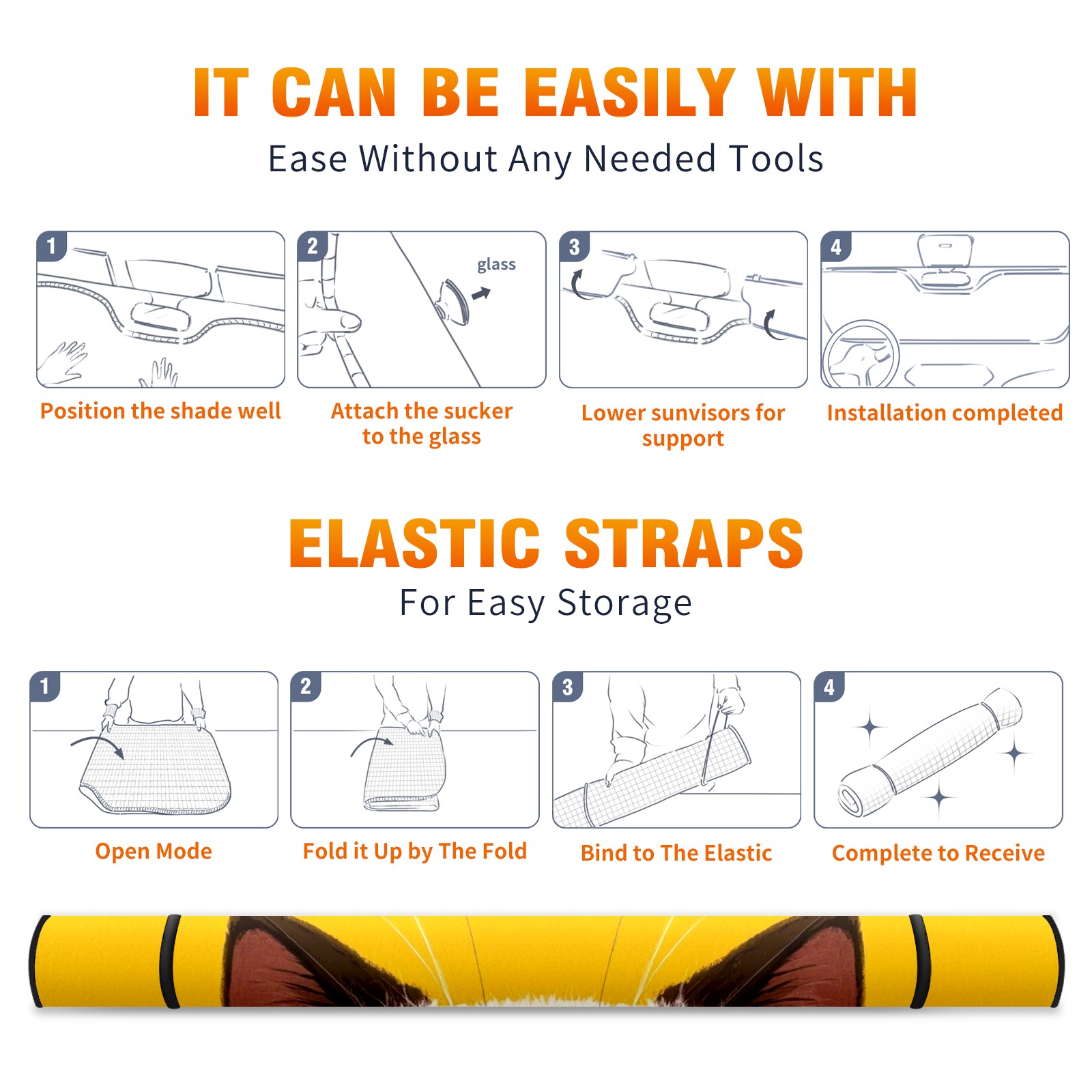 IT CAN BE EASILY WITH

Ease Without Any Needed Tools

1

Position the shade well

2

glass

Attach the sucker to the glass

3

Lower sunvisors for support

4

Installation completed

ELASTIC STRAPS

For Easy Storage

1

Open Mode

2

Fold it Up by The Fold

3

Bind to The Elastic

4

Complete to Receive