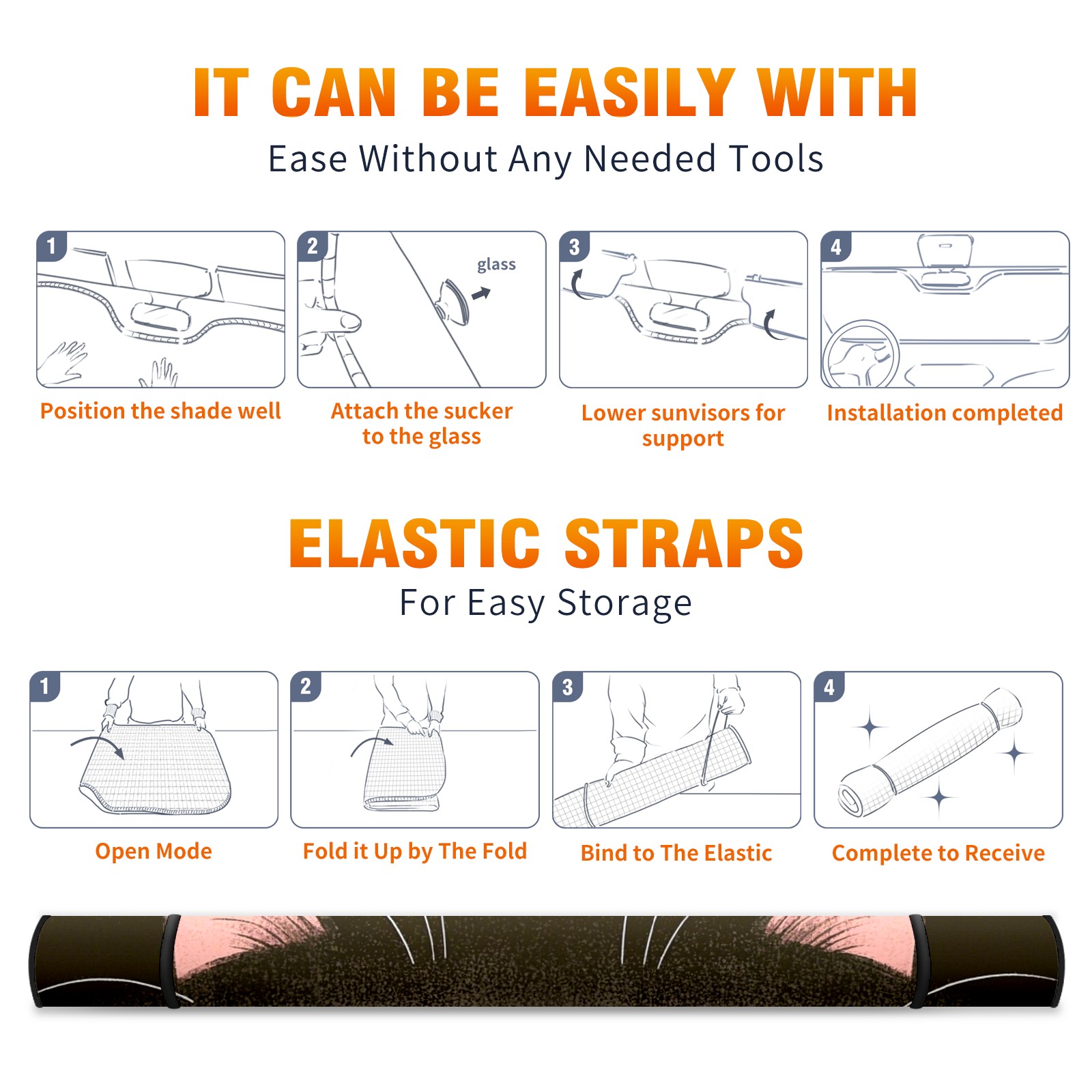 IT CAN BE EASILY WITH

Ease Without Any Needed Tools

1

Position the shade well

2

glass

Attach the sucker to the glass

3

Lower sunvisors for support

4

Installation completed

ELASTIC STRAPS

For Easy Storage

1

Open Mode

2

Fold it Up by The Fold

3

Bind to The Elastic

4

Complete to Receive