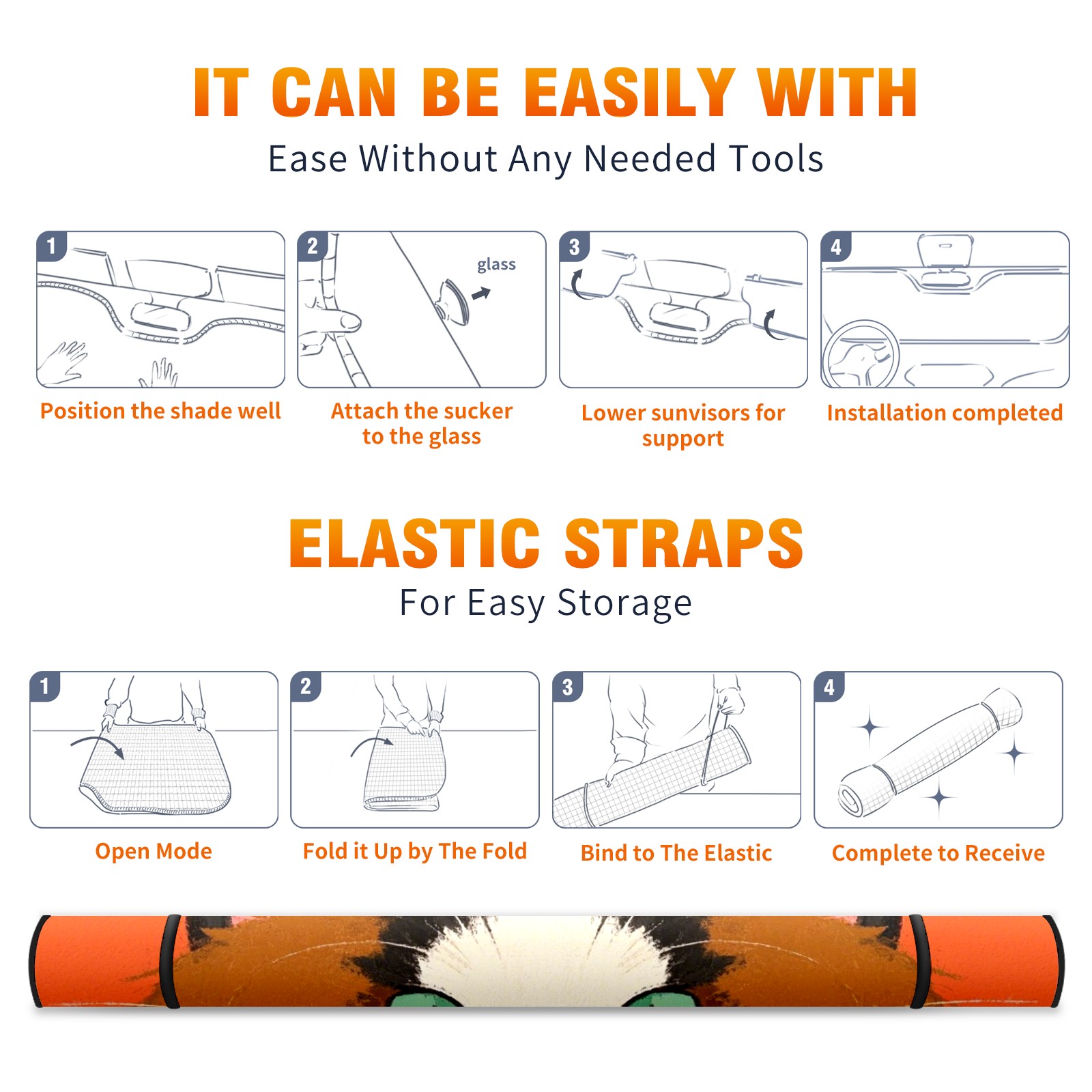 IT CAN BE EASILY WITH
Ease Without Any Needed Tools

1
Position the shade well

2
glass
Attach the sucker to the glass

3
Lower sunvisors for support

4
Installation completed

ELASTIC STRAPS
For Easy Storage

1
Open Mode

2
Fold it Up by The Fold

3
Bind to The Elastic

4
Complete to Receive