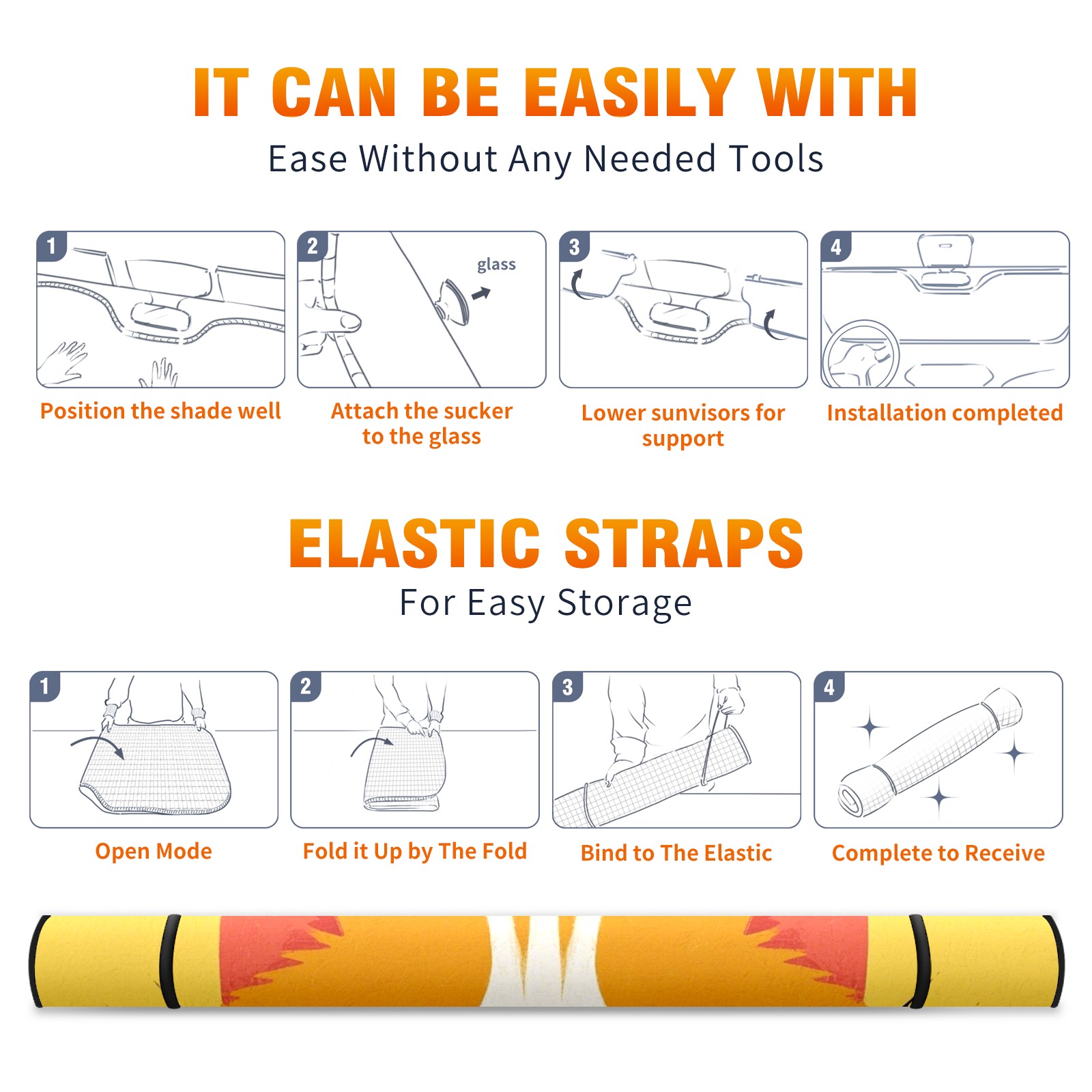 IT CAN BE EASILY WITH
Ease Without Any Needed Tools

1
Position the shade well

2
glass
Attach the sucker to the glass

3
Lower sunvisors for support

4
Installation completed

ELASTIC STRAPS
For Easy Storage

1
Open Mode

2
Fold it Up by The Fold

3
Bind to The Elastic

4
Complete to Receive