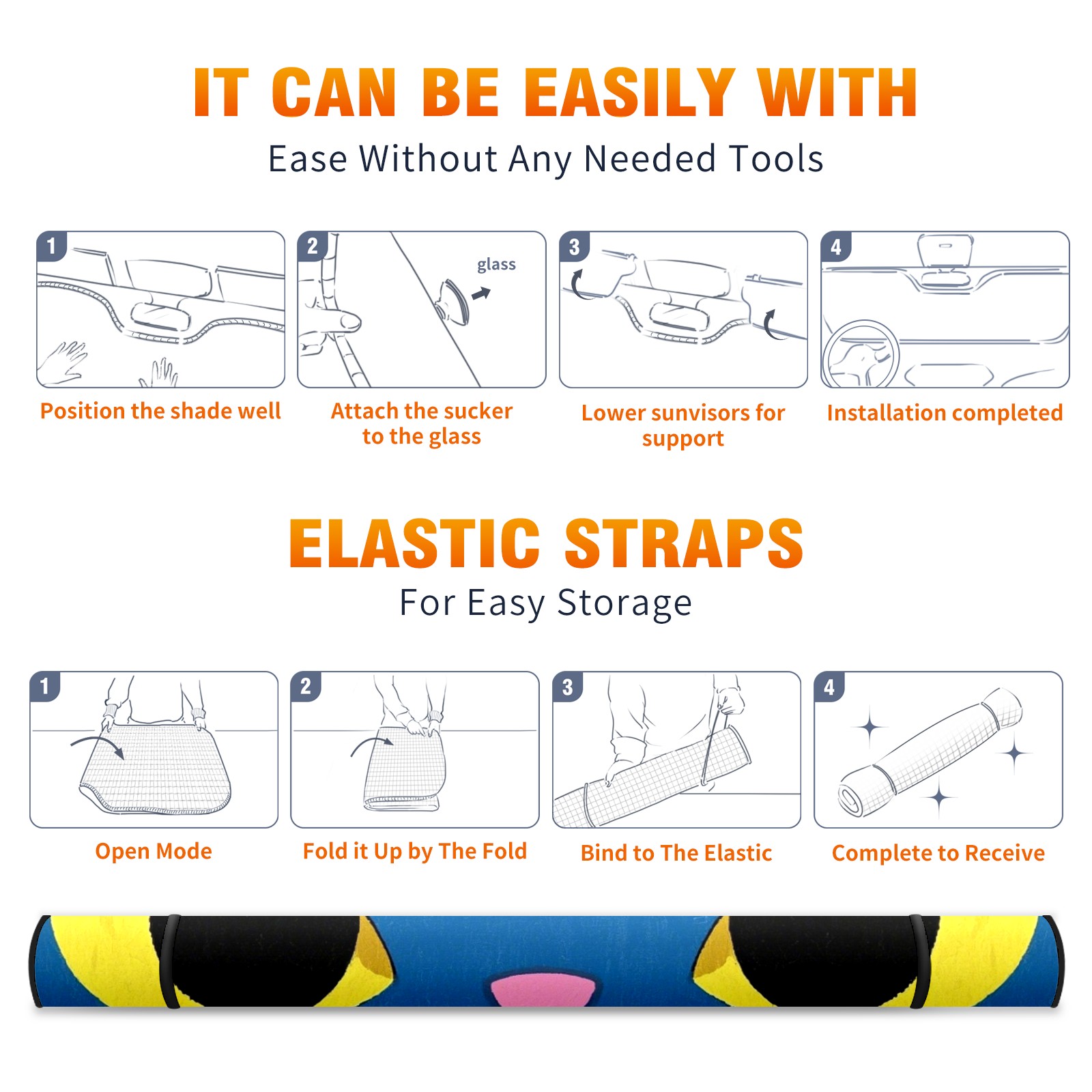 IT CAN BE EASILY WITH

Ease Without Any Needed Tools

1

Position the shade well

2

glass

Attach the sucker to the glass

3

Lower sunvisors for support

4

Installation completed

ELASTIC STRAPS

For Easy Storage

1

Open Mode

2

Fold it Up by The Fold

3

Bind to The Elastic

4

Complete to Receive