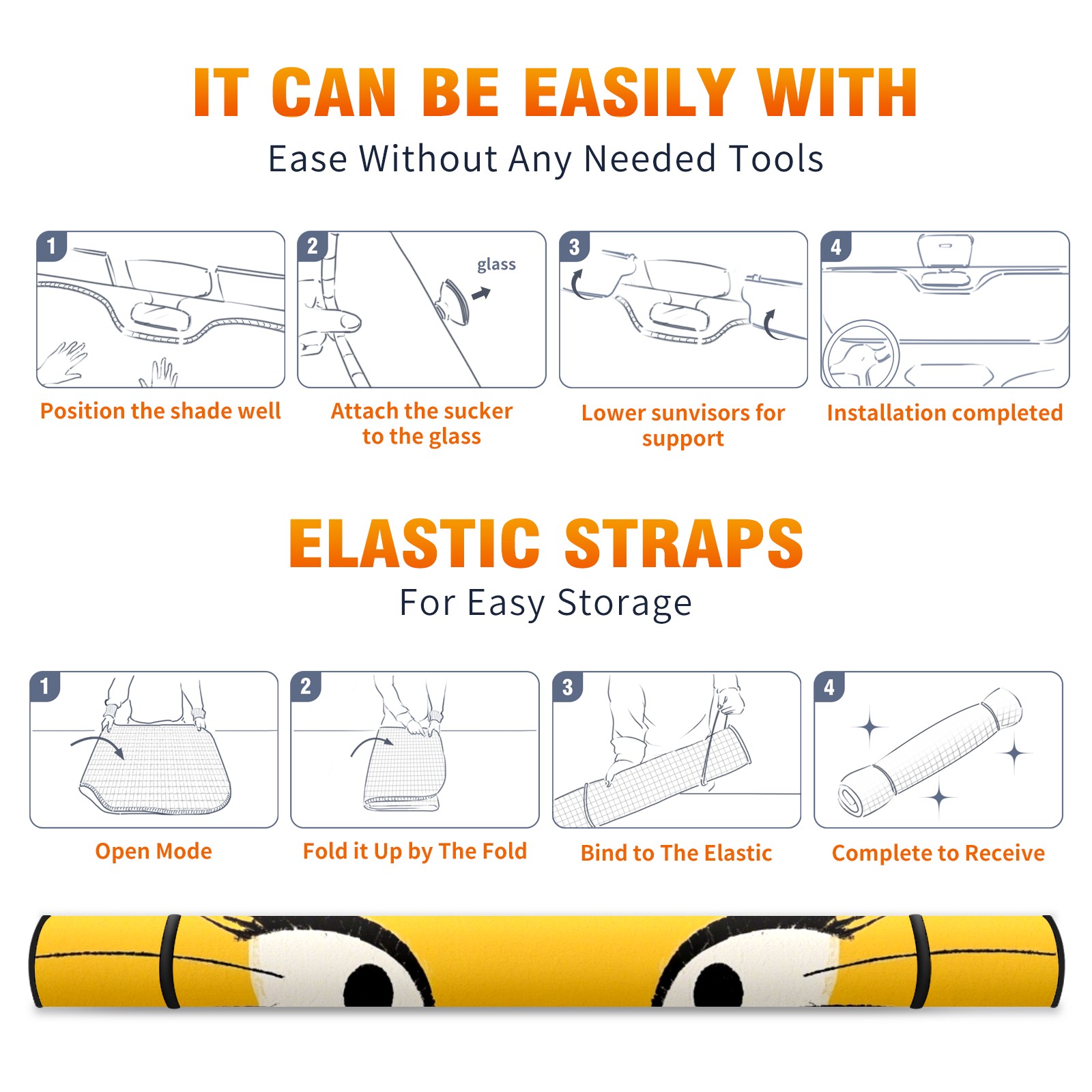 IT CAN BE EASILY WITH
Ease Without Any Needed Tools

1
Position the shade well

2
glass
Attach the sucker to the glass

3
Lower sunvisors for support

4
Installation completed

ELASTIC STRAPS
For Easy Storage

1
Open Mode

2
Fold it Up by The Fold

3
Bind to The Elastic

4
Complete to Receive