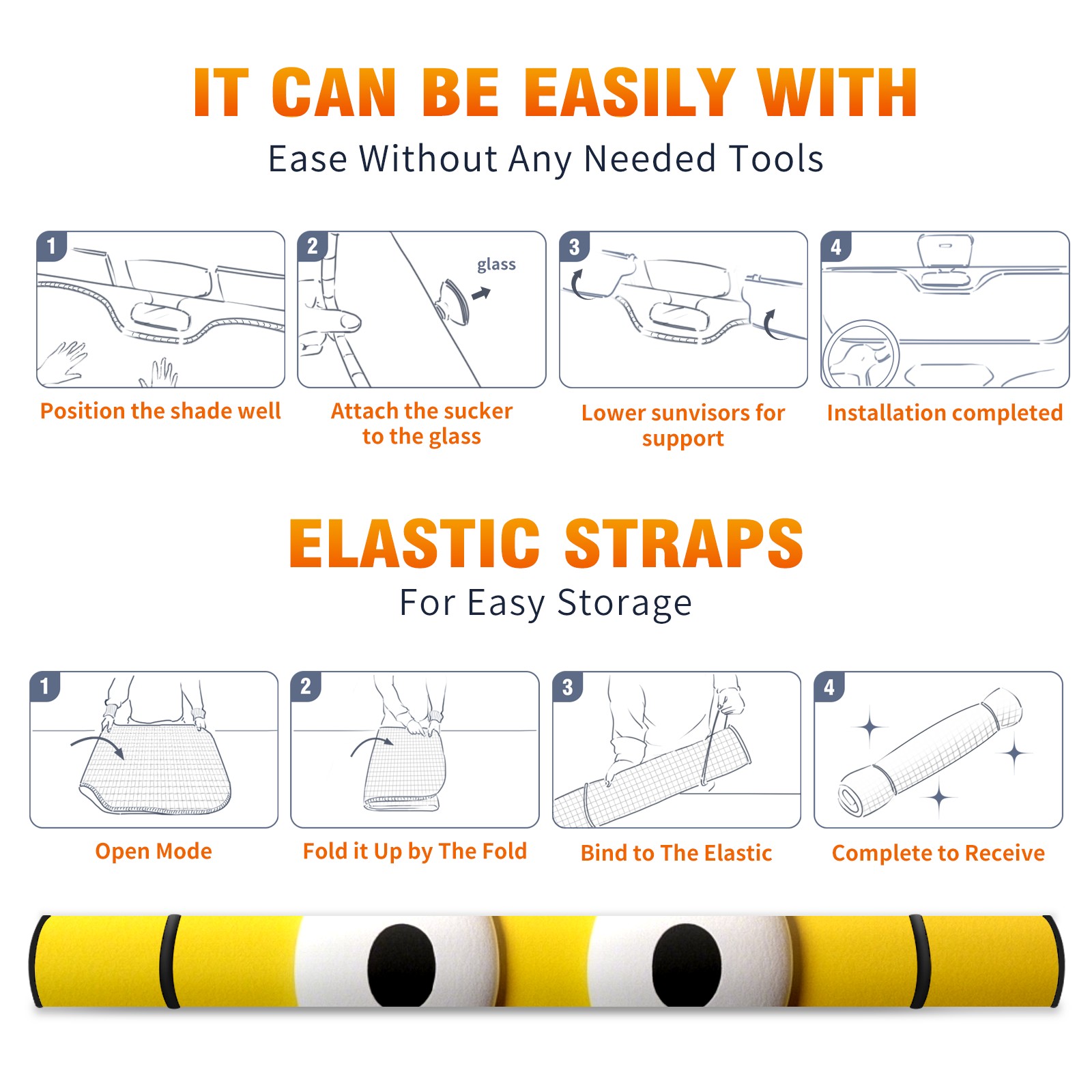 IT CAN BE EASILY WITH
Ease Without Any Needed Tools

1
Position the shade well

2
glass
Attach the sucker to the glass

3
Lower sunvisors for support

4
Installation completed

ELASTIC STRAPS
For Easy Storage

1
Open Mode

2
Fold it Up by The Fold

3
Bind to The Elastic

4
Complete to Receive