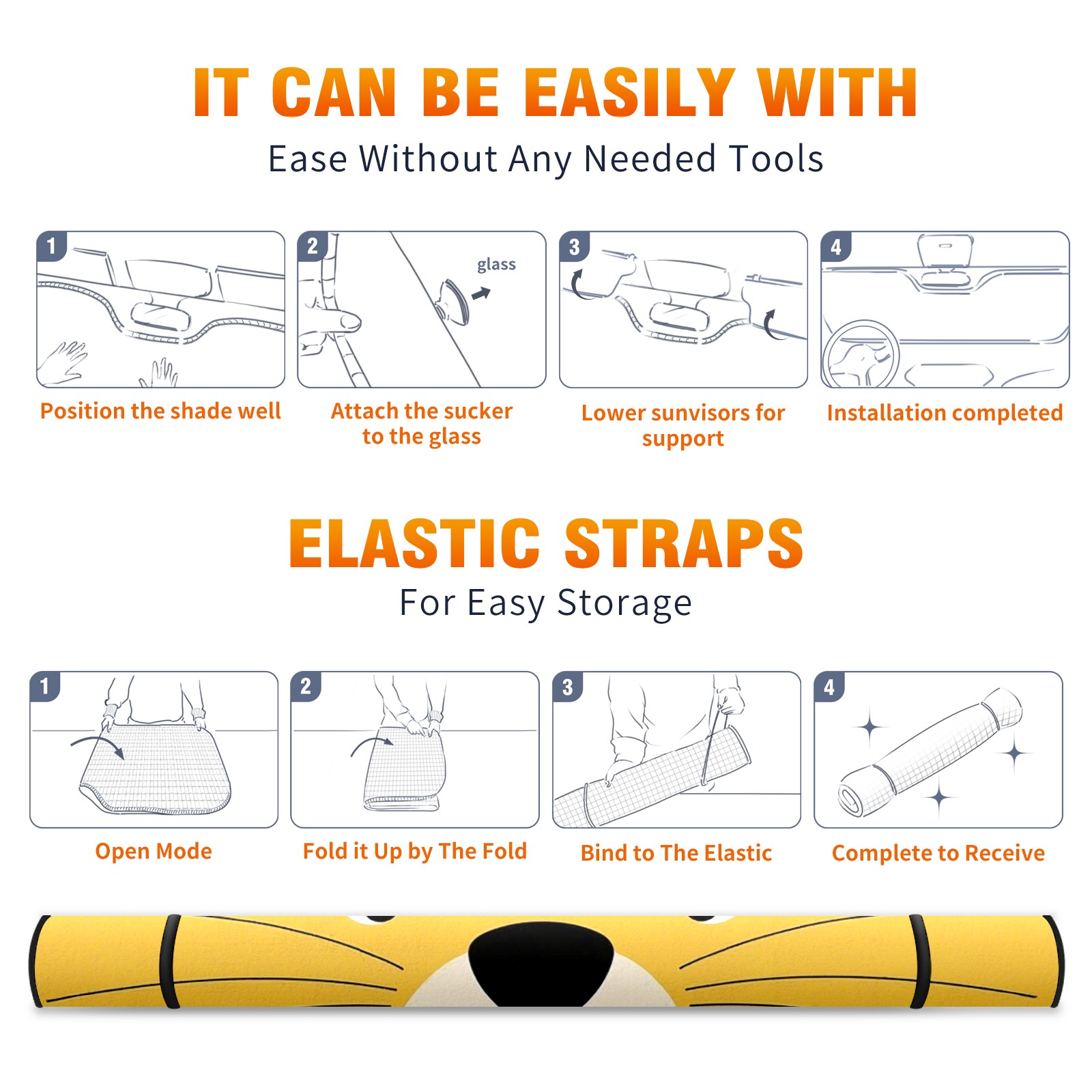 IT CAN BE EASILY WITH
Ease Without Any Needed Tools

1
Position the shade well

2
glass
Attach the sucker to the glass

3
Lower sunvisors for support

4
Installation completed

ELASTIC STRAPS
For Easy Storage

1
Open Mode

2
Fold it Up by The Fold

3
Bind to The Elastic

4
Complete to Receive