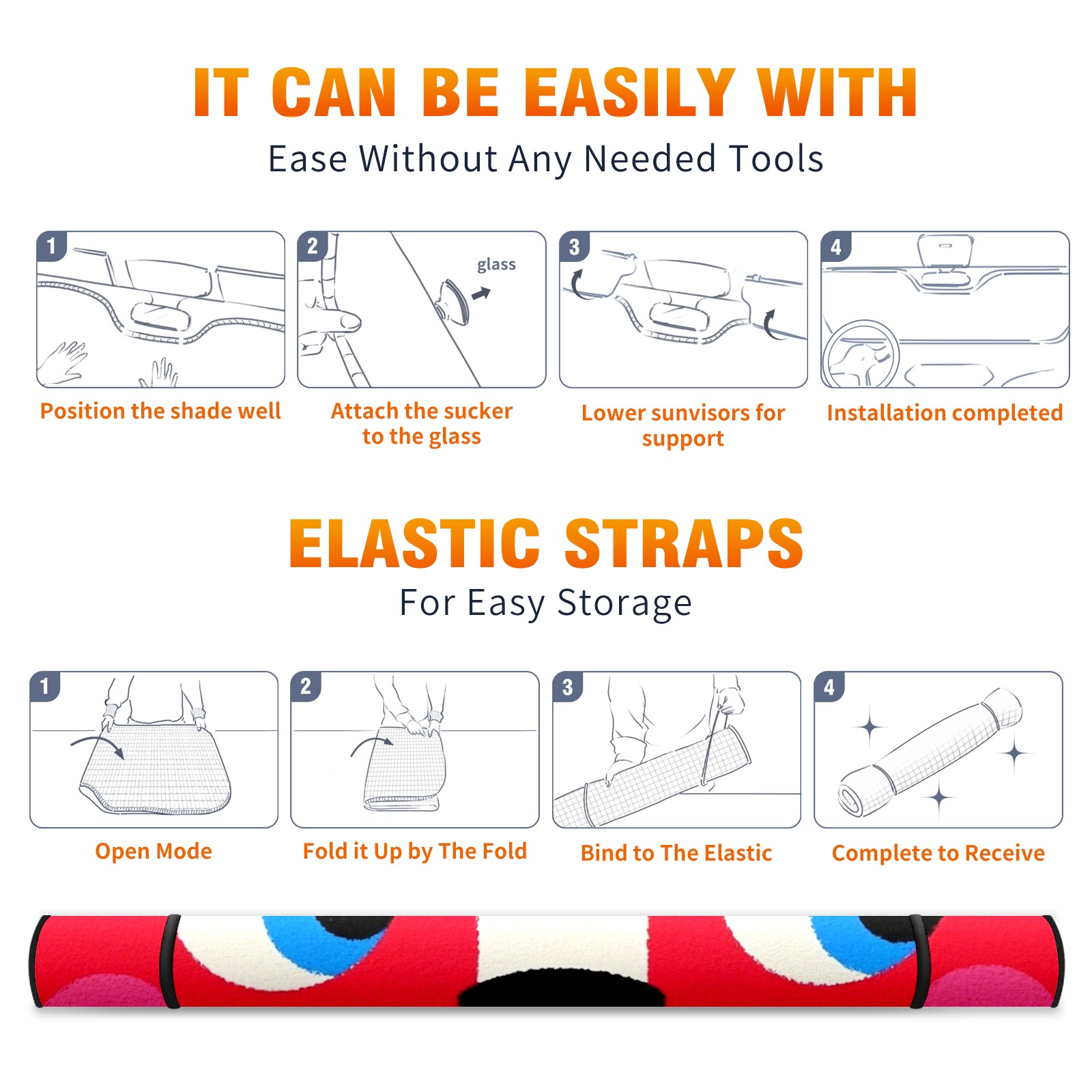 IT CAN BE EASILY WITH

Ease Without Any Needed Tools

1

Position the shade well

2

glass

Attach the sucker to the glass

3

Lower sunvisors for support

4

Installation completed

ELASTIC STRAPS

For Easy Storage

1

Open Mode

2

Fold it Up by The Fold

3

Bind to The Elastic

4

Complete to Receive