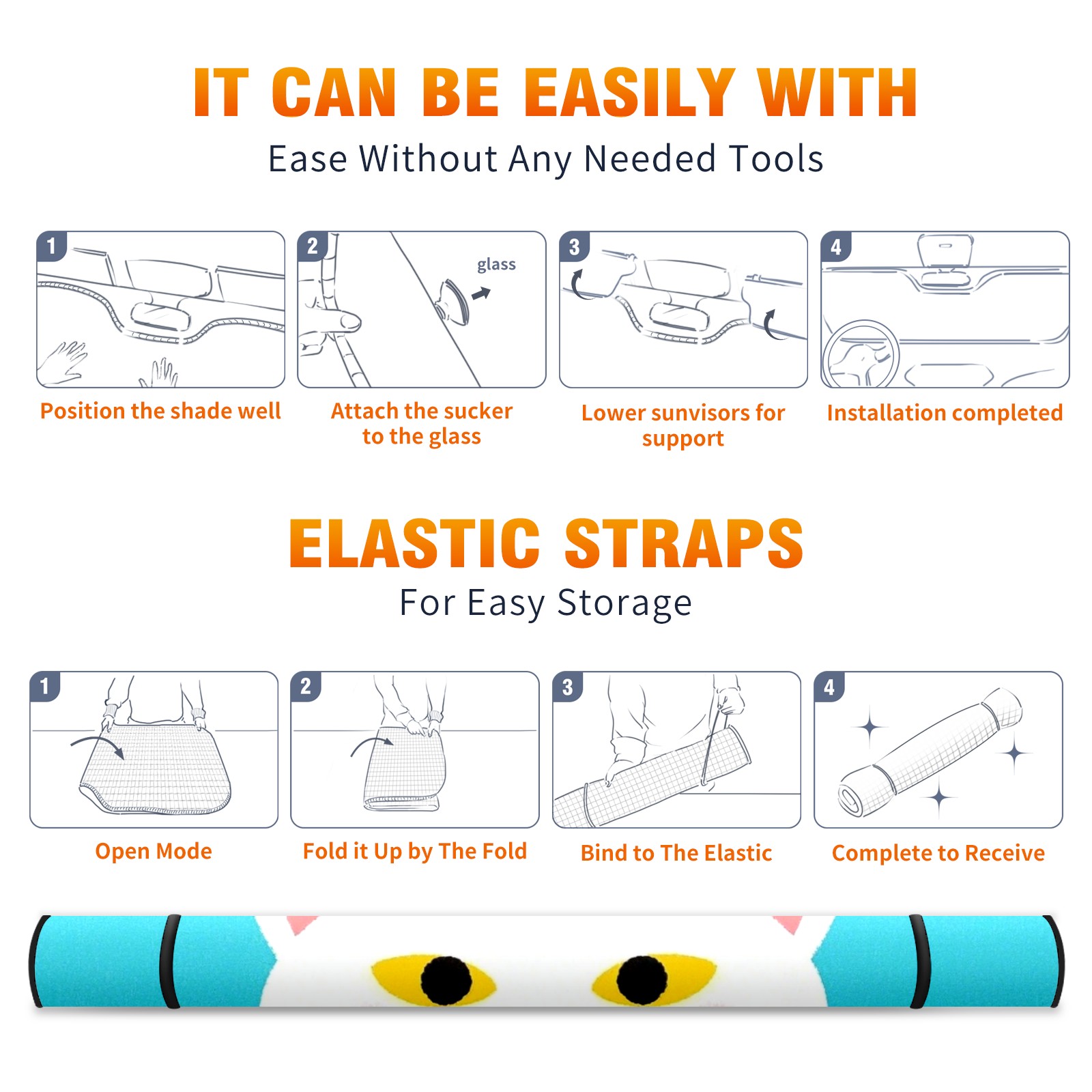 IT CAN BE EASILY WITH

Ease Without Any Needed Tools

1

Position the shade well

2

glass

Attach the sucker to the glass

3

Lower sunvisors for support

4

Installation completed

ELASTIC STRAPS

For Easy Storage

1

Open Mode

2

Fold it Up by The Fold

3

Bind to The Elastic

4

Complete to Receive