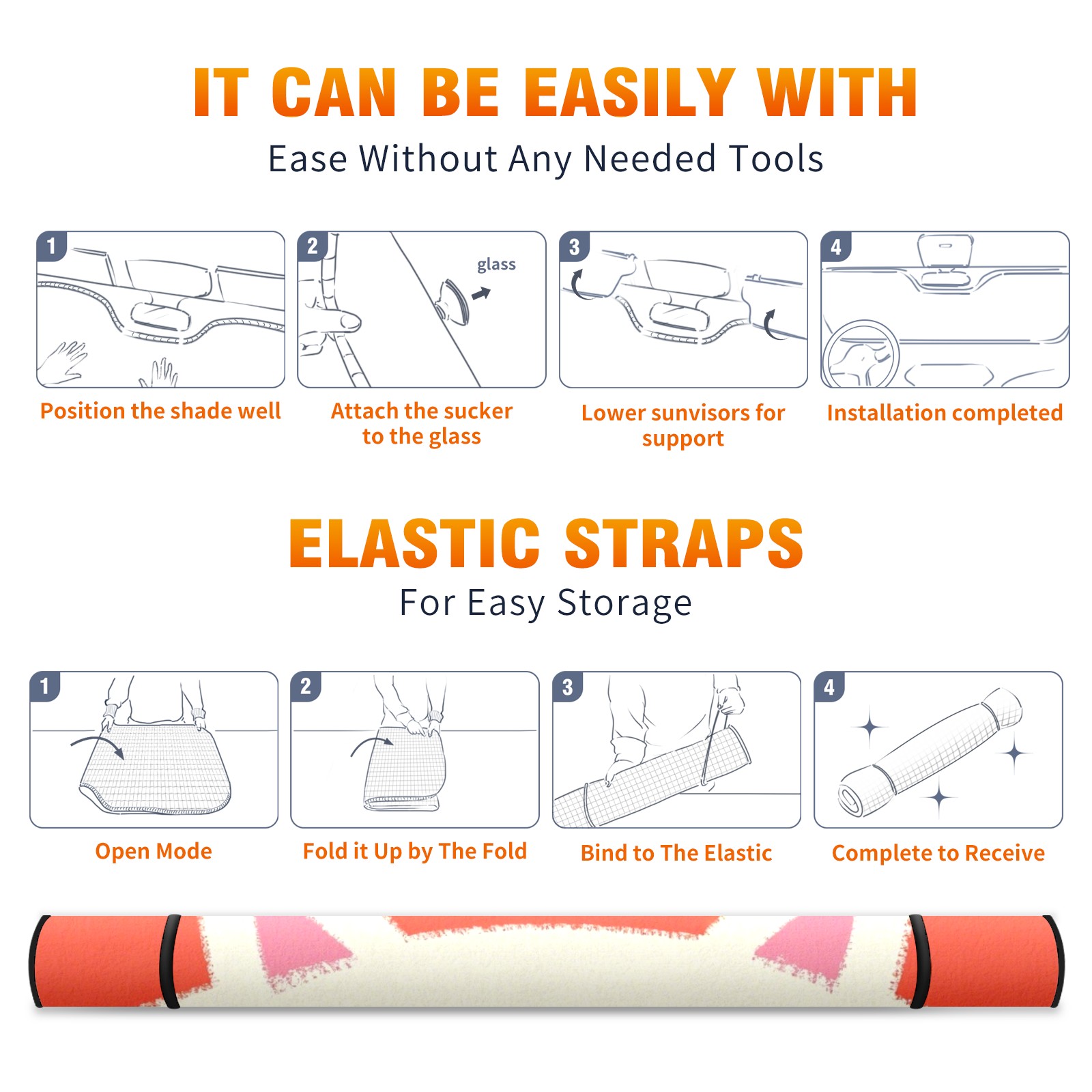 IT CAN BE EASILY WITH

Ease Without Any Needed Tools

1

Position the shade well

2

glass

Attach the sucker to the glass

3

Lower sunvisors for support

4

Installation completed

ELASTIC STRAPS

For Easy Storage

1

Open Mode

2

Fold it Up by The Fold

3

Bind to The Elastic

4

Complete to Receive