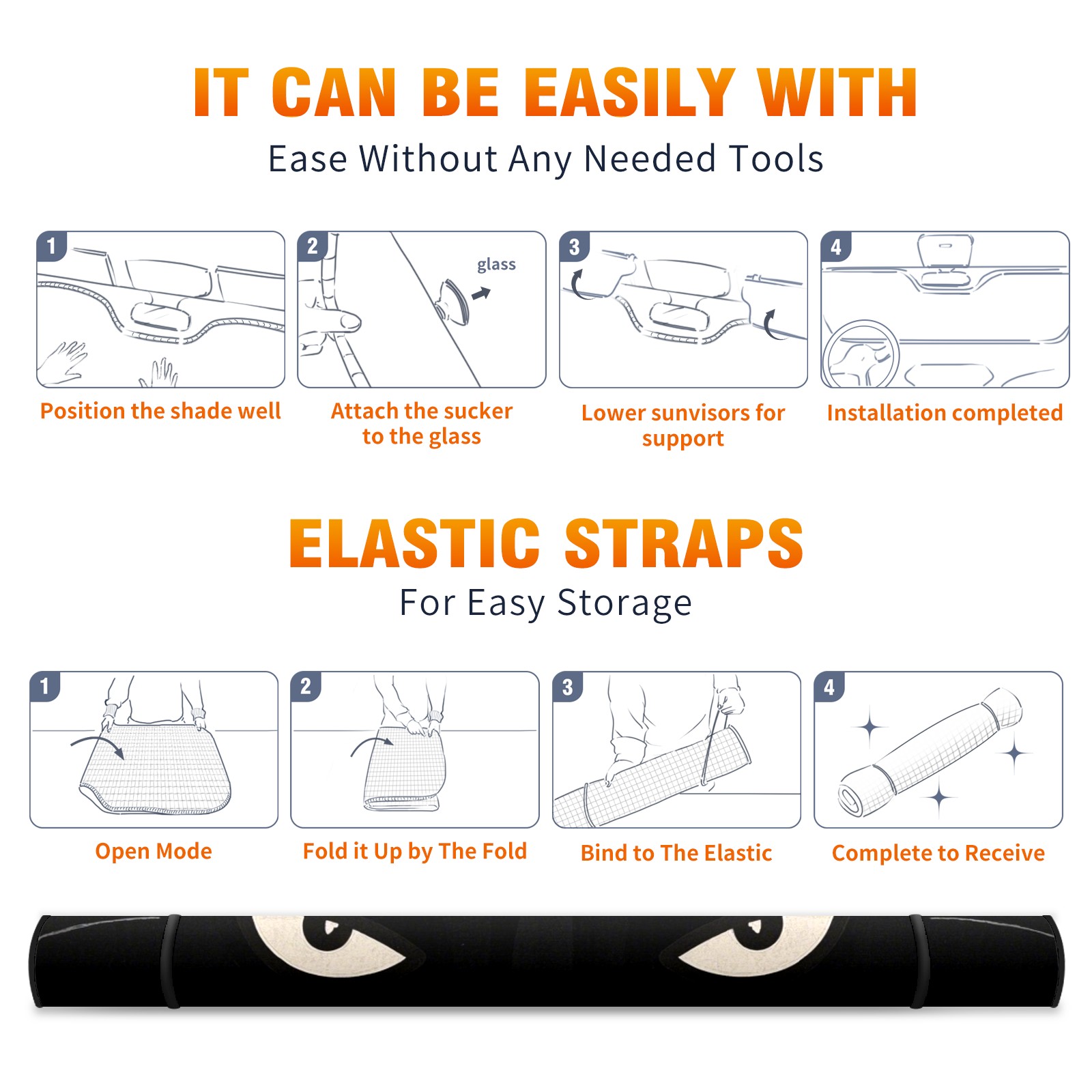 IT CAN BE EASILY WITH
Ease Without Any Needed Tools

1
Position the shade well

2
glass
Attach the sucker to the glass

3
Lower sunvisors for support

4
Installation completed

ELASTIC STRAPS
For Easy Storage

1
Open Mode

2
Fold it Up by The Fold

3
Bind to The Elastic

4
Complete to Receive