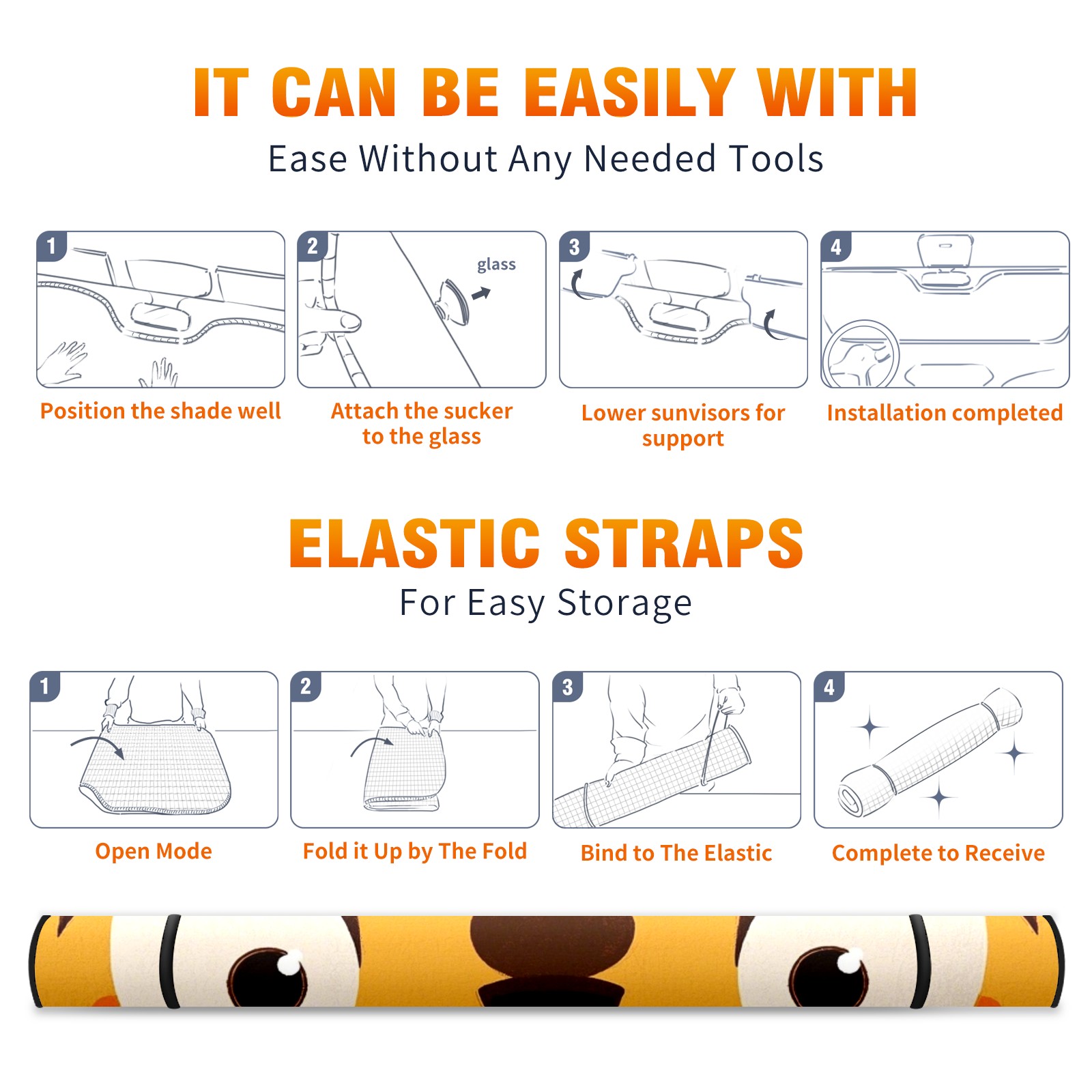 IT CAN BE EASILY WITH
Ease Without Any Needed Tools

1
Position the shade well

2
glass
Attach the sucker to the glass

3
Lower sunvisors for support

4
Installation completed

ELASTIC STRAPS
For Easy Storage

1
Open Mode

2
Fold it Up by The Fold

3
Bind to The Elastic

4
Complete to Receive