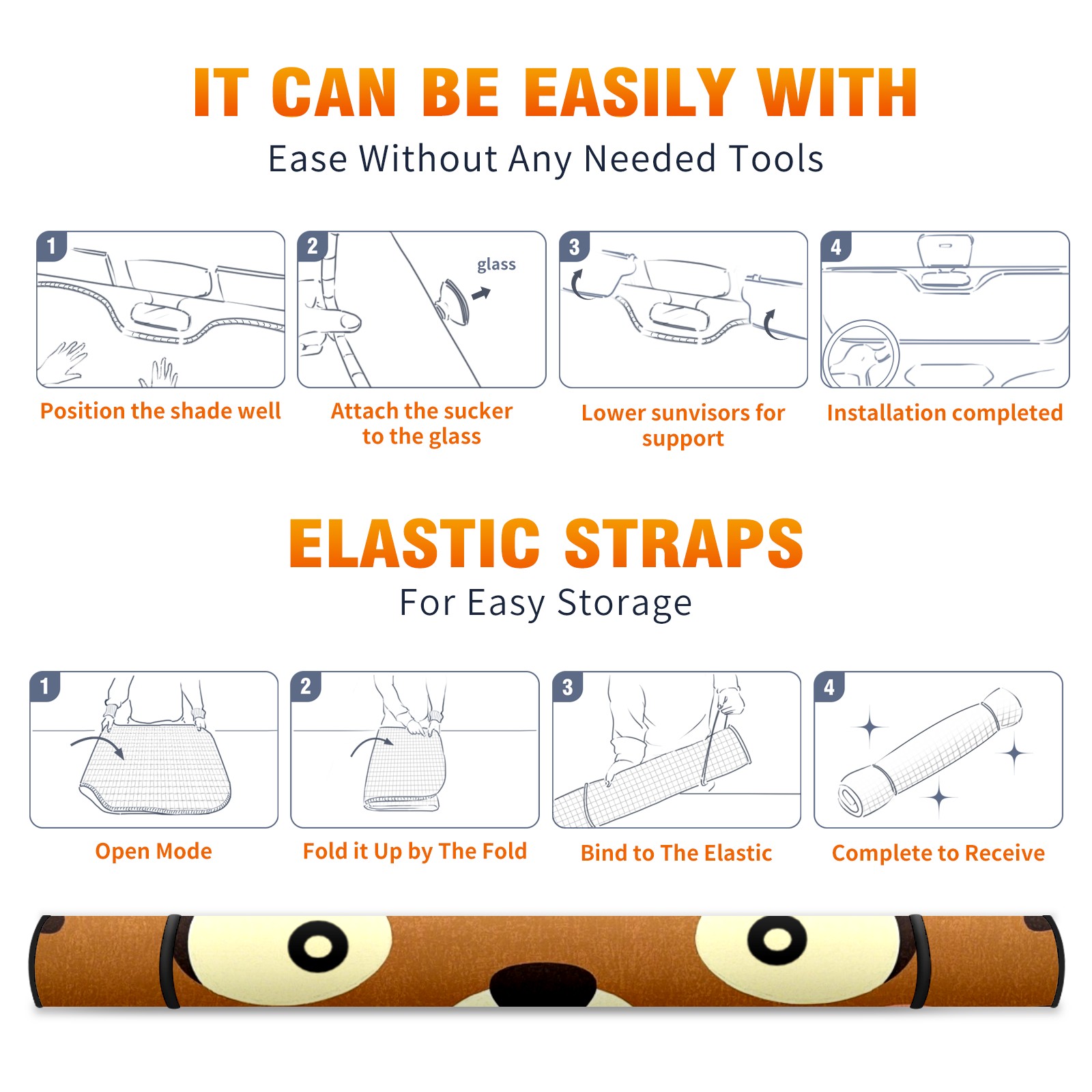 IT CAN BE EASILY WITH
Ease Without Any Needed Tools

1

Position the shade well

2

glass

Attach the sucker to the glass

3

Lower sunvisors for support

4

Installation completed

ELASTIC STRAPS
For Easy Storage

1

Open Mode

2

Fold it Up by The Fold

3

Bind to The Elastic

4

Complete to Receive