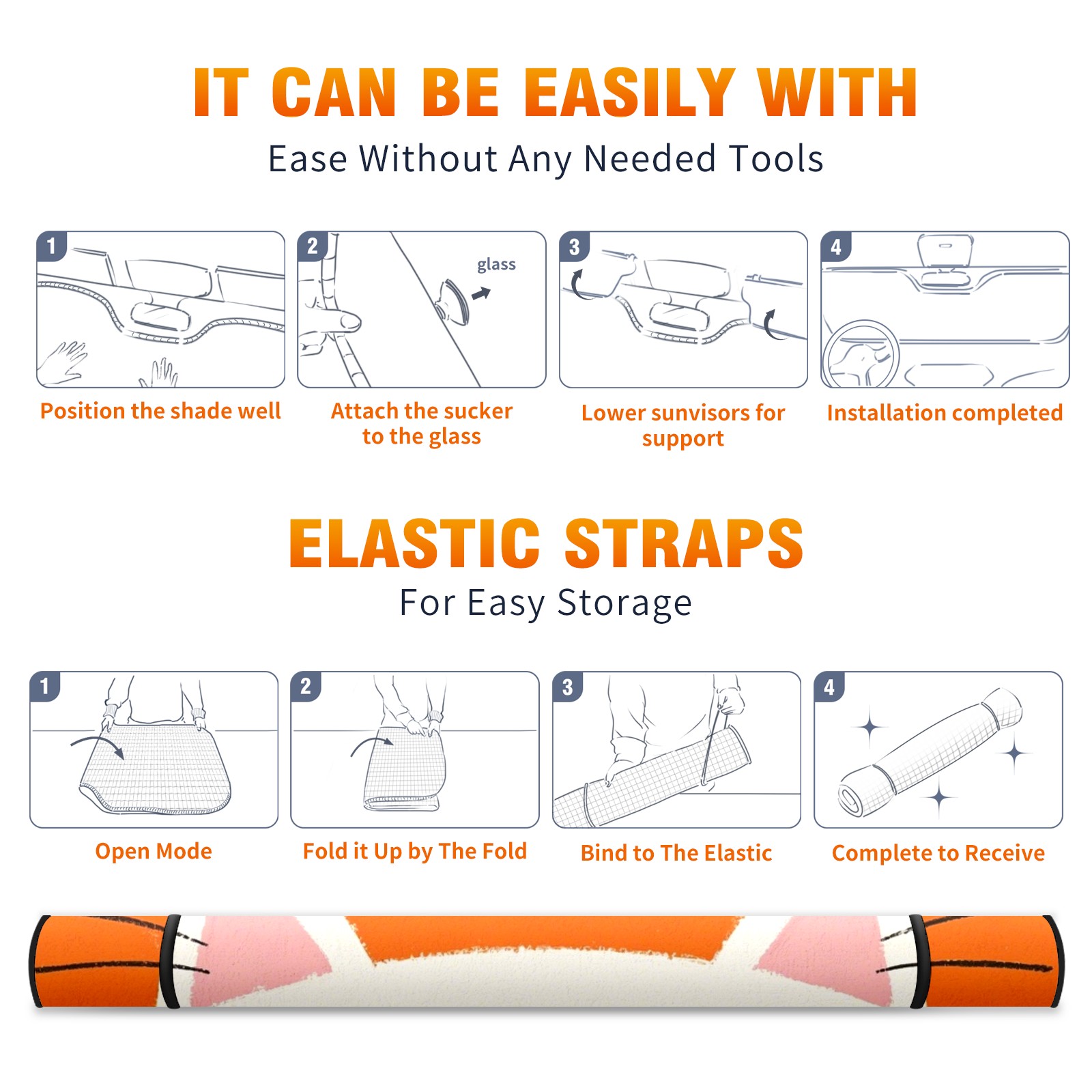 IT CAN BE EASILY WITH
Ease Without Any Needed Tools

1
Position the shade well

2
glass
Attach the sucker to the glass

3
Lower sunvisors for support

4
Installation completed

ELASTIC STRAPS
For Easy Storage

1
Open Mode

2
Fold it Up by The Fold

3
Bind to The Elastic

4
Complete to Receive