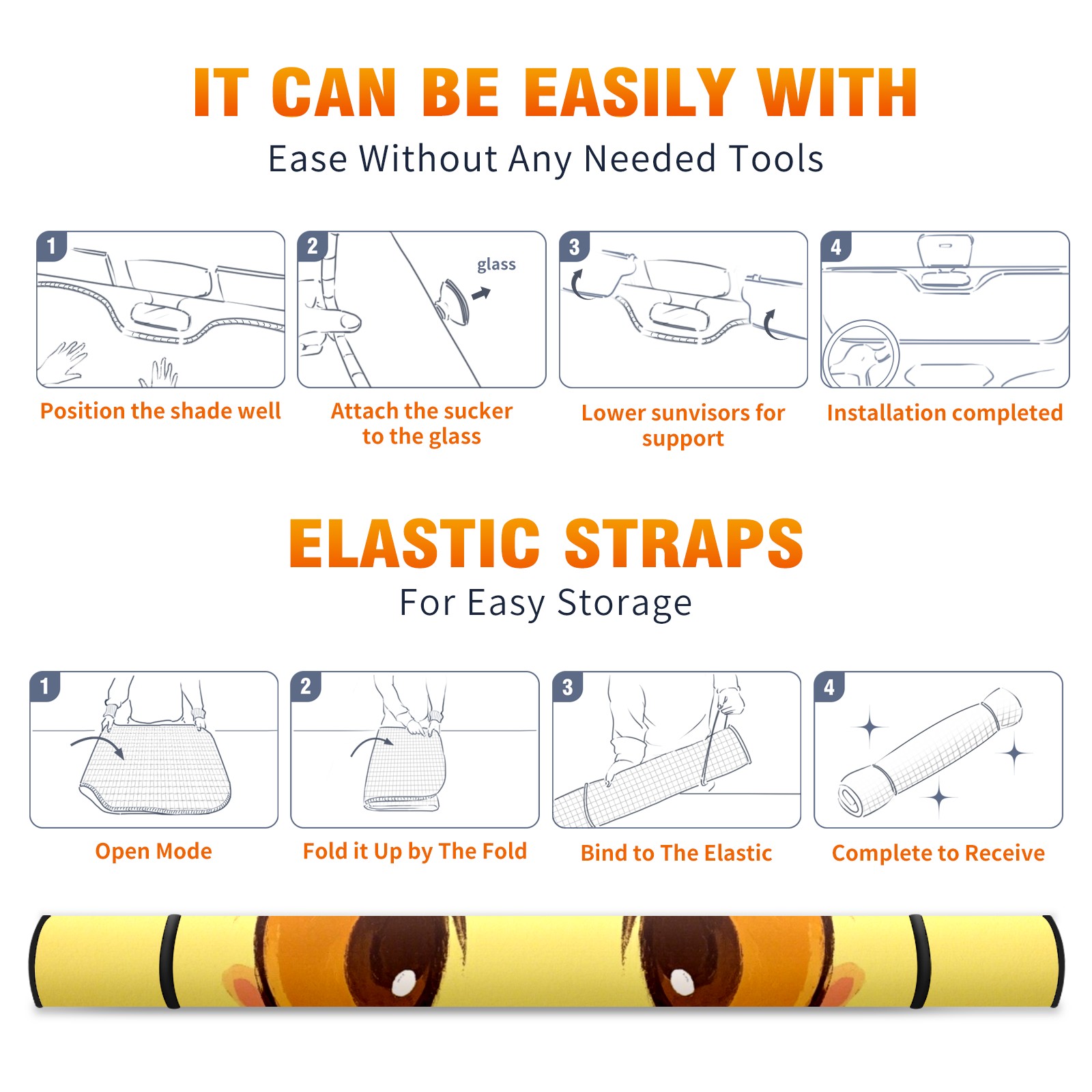 IT CAN BE EASILY WITH

Ease Without Any Needed Tools

1

Position the shade well

2

glass

Attach the sucker to the glass

3

Lower sunvisors for support

4

Installation completed

ELASTIC STRAPS

For Easy Storage

1

Open Mode

2

Fold it Up by The Fold

3

Bind to The Elastic

4

Complete to Receive