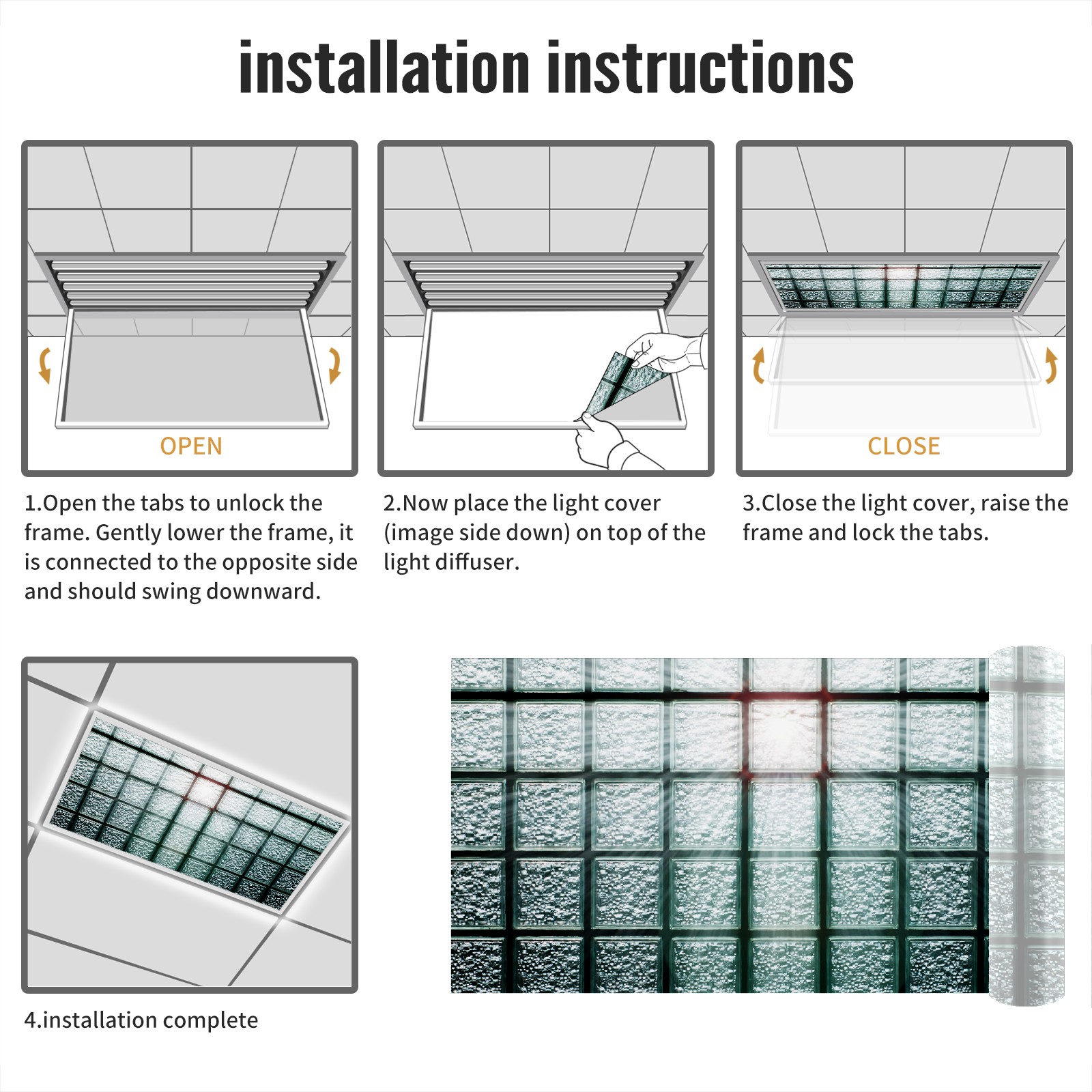 installation instructions

OPEN

1.Open the tabs to unlock the frame. Gently lower the frame, it is connected to the opposite side and should swing downward.

2.Now place the light cover (image side down) on top of the light diffuser.

CLOSE

3.Close the light cover, raise the frame and lock the tabs.

4.installation complete