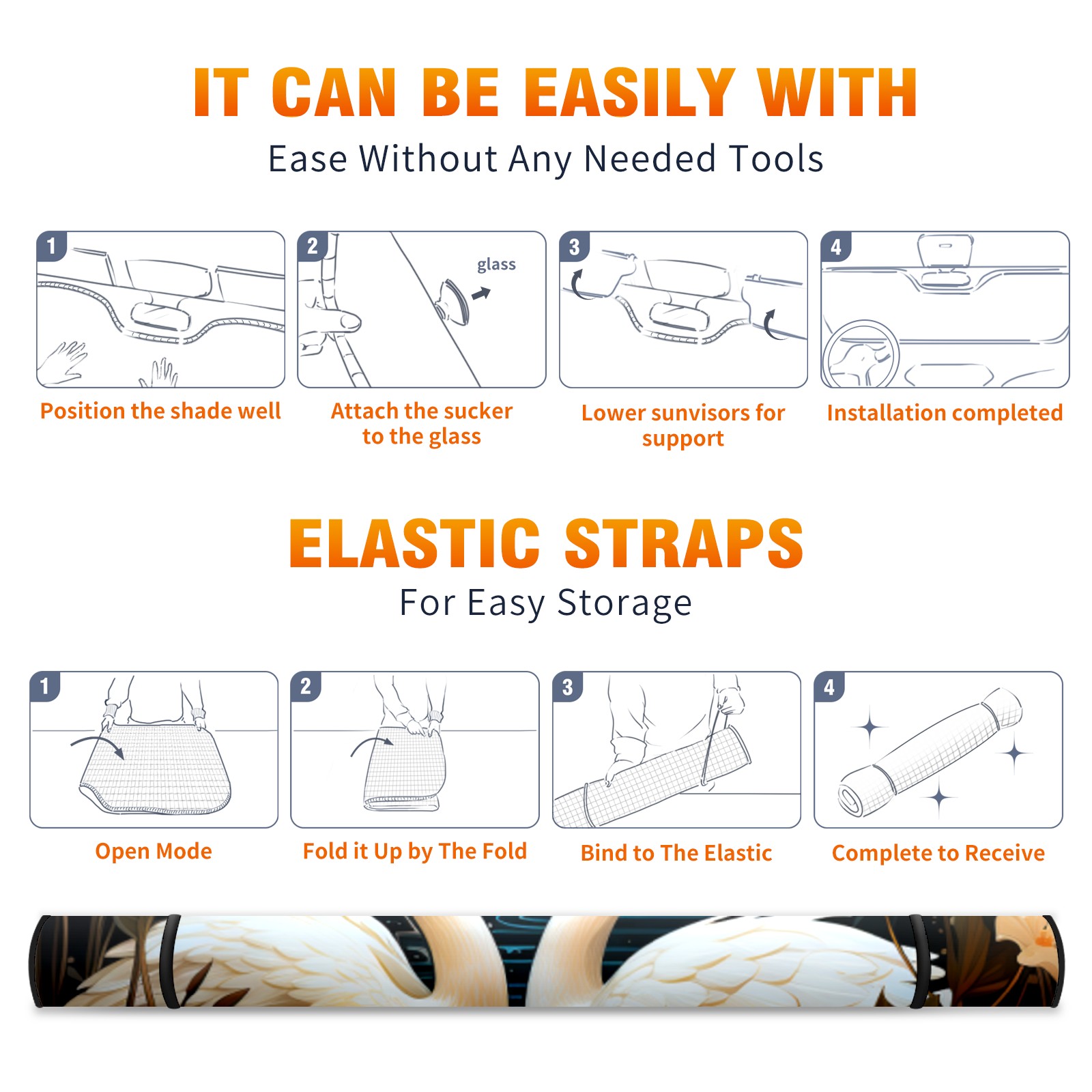 IT CAN BE EASILY WITH
Ease Without Any Needed Tools

1
Position the shade well

2
glass
Attach the sucker to the glass

3
Lower sunvisors for support

4
Installation completed

ELASTIC STRAPS
For Easy Storage

1
Open Mode

2
Fold it Up by The Fold

3
Bind to The Elastic

4
Complete to Receive