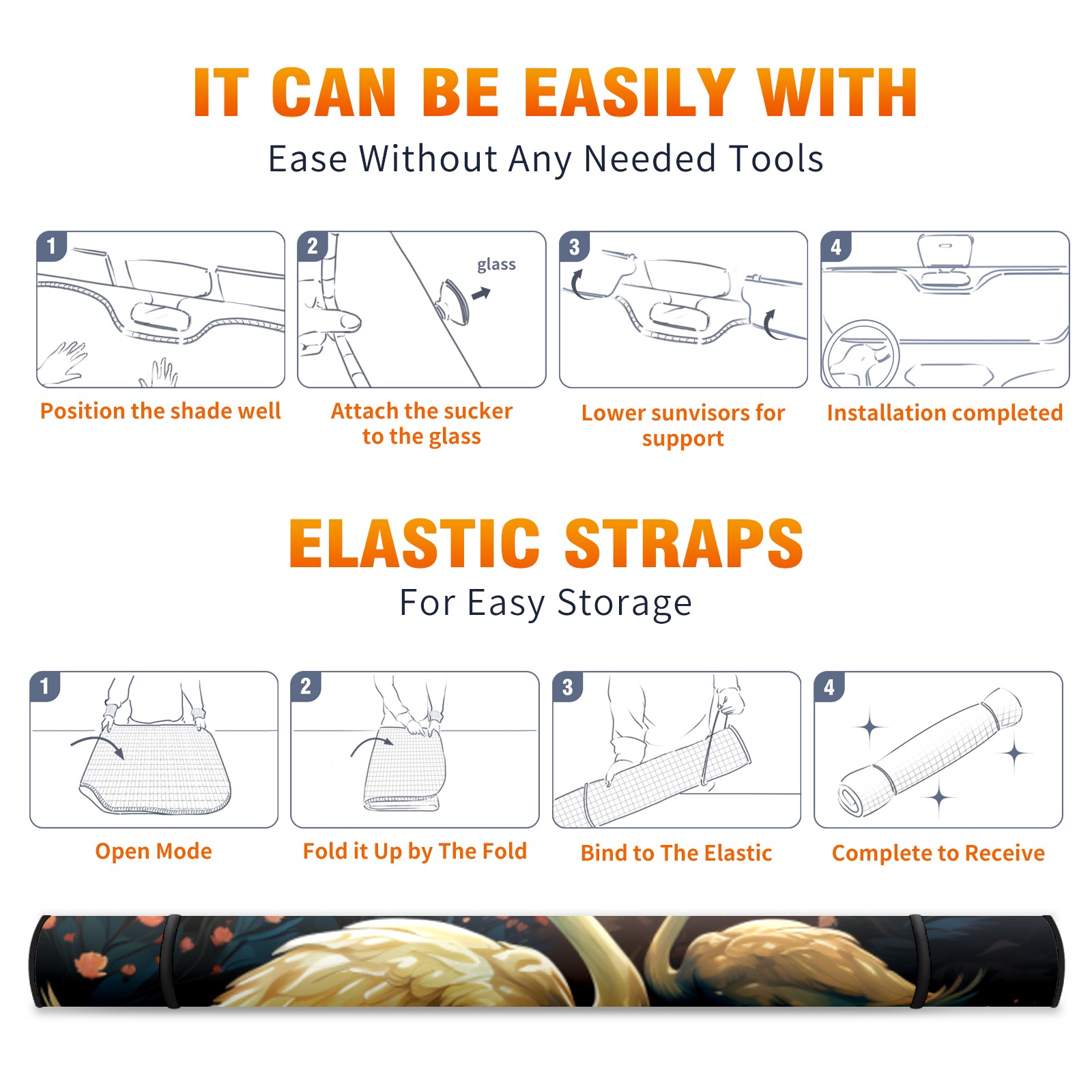 IT CAN BE EASILY WITH

Ease Without Any Needed Tools

1

Position the shade well

2

glass

Attach the sucker to the glass

3

Lower sunvisors for support

4

Installation completed

ELASTIC STRAPS

For Easy Storage

1

Open Mode

2

Fold it Up by The Fold

3

Bind to The Elastic

4

Complete to Receive