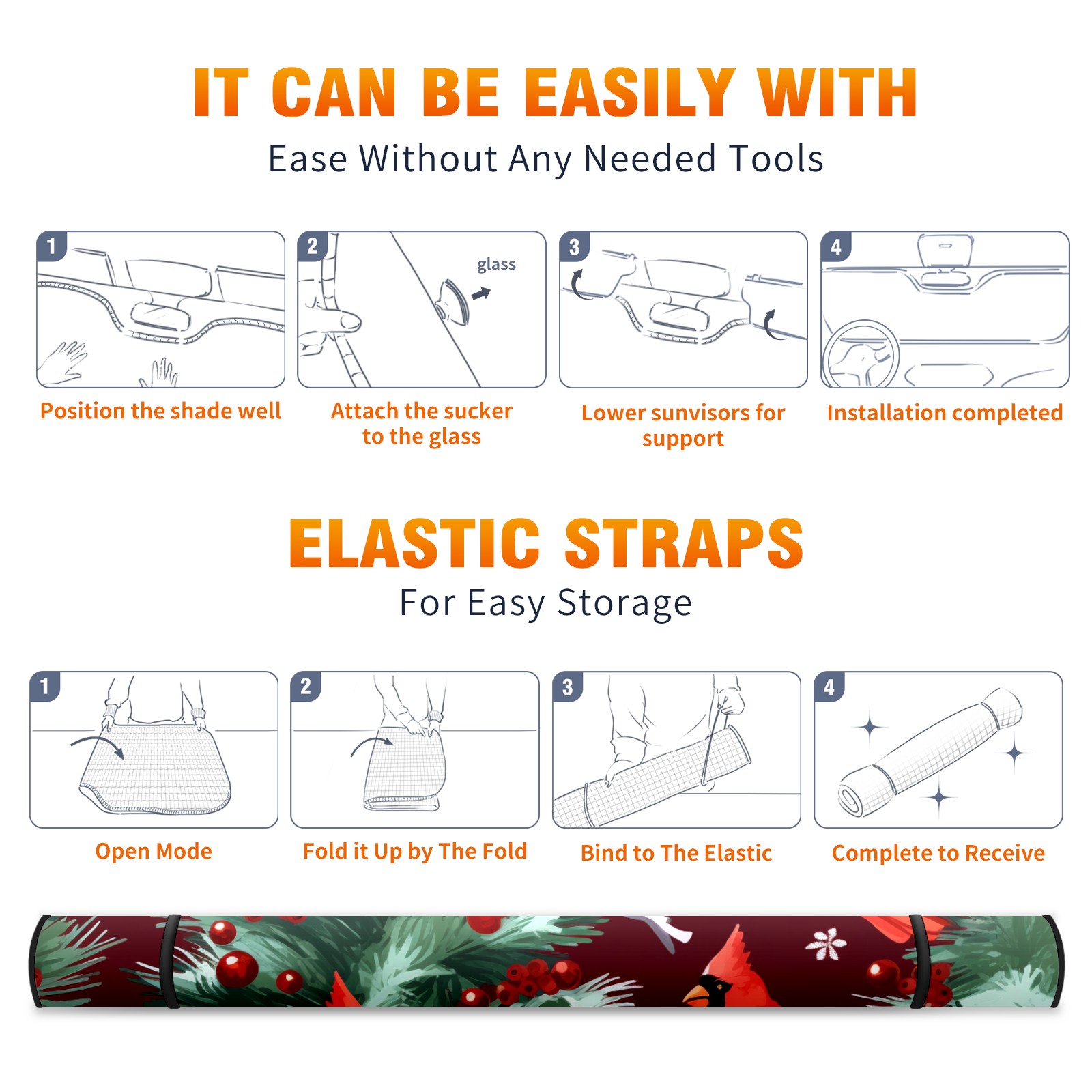 IT CAN BE EASILY WITH

Ease Without Any Needed Tools

1

Position the shade well

2

glass

Attach the sucker to the glass

3

Lower sunvisors for support

4

Installation completed

ELASTIC STRAPS

For Easy Storage

1

Open Mode

2

Fold it Up by The Fold

3

Bind to The Elastic

4

Complete to Receive